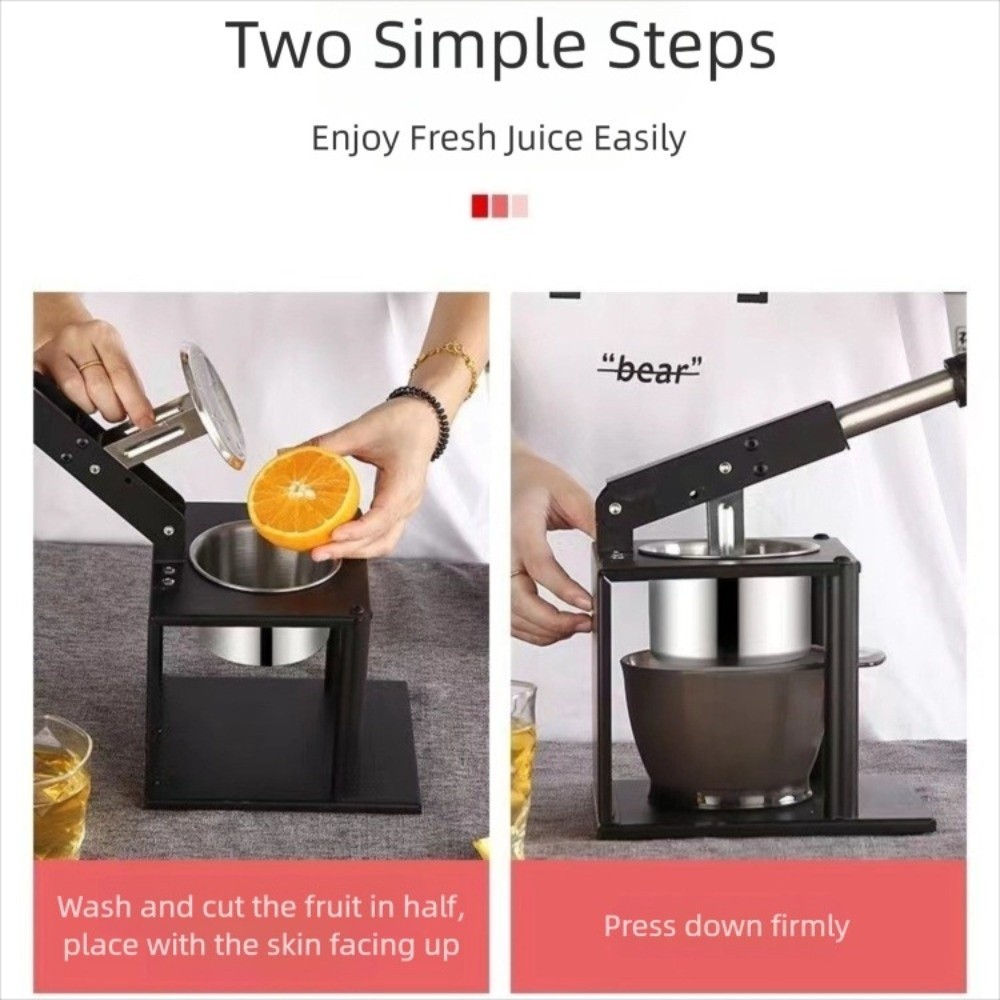 Two Simple Steps

Enjoy Fresh Juice Easily

"bear"

Wash and cut the fruit in half, place with the skin facing up

Press down firmly