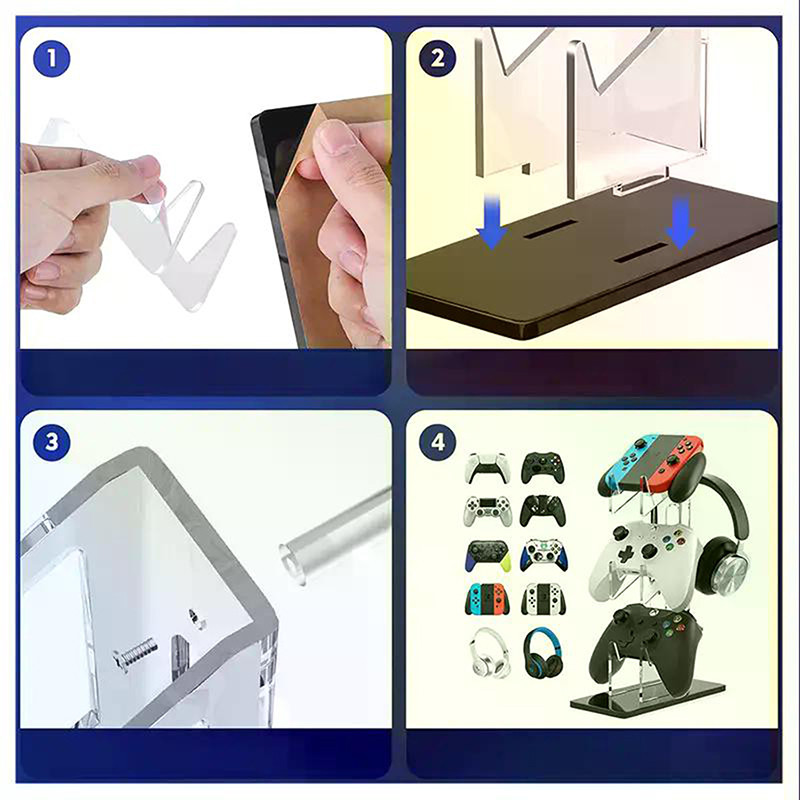 1

2

3

4