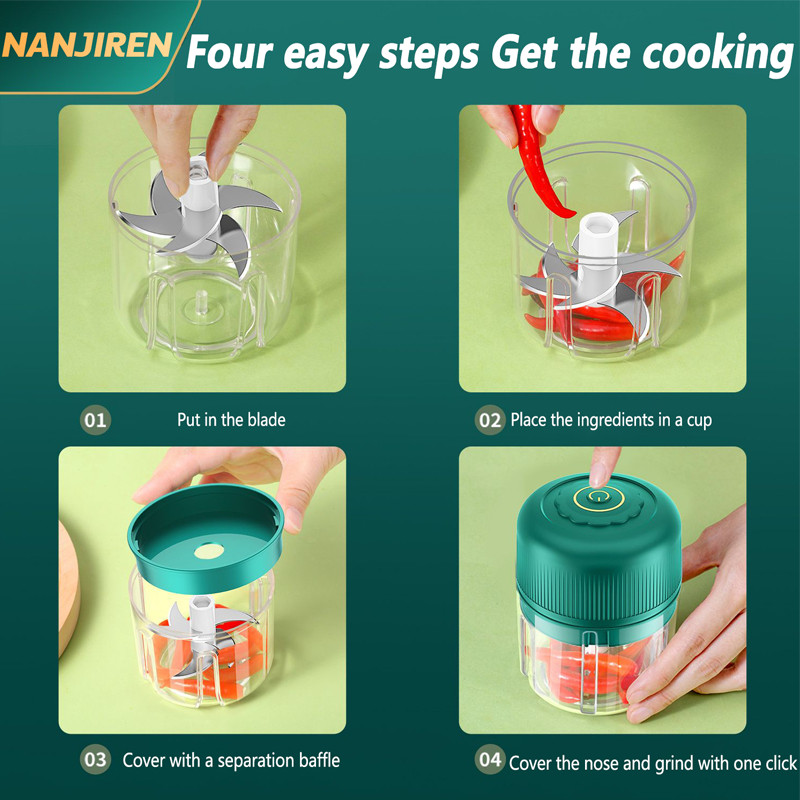 NANJIREN Four easy steps Get the cooking

01 Put in the blade

02 Place the ingredients in a cup

03 Cover with a separation baffle

04 Cover the nose and grind with one click