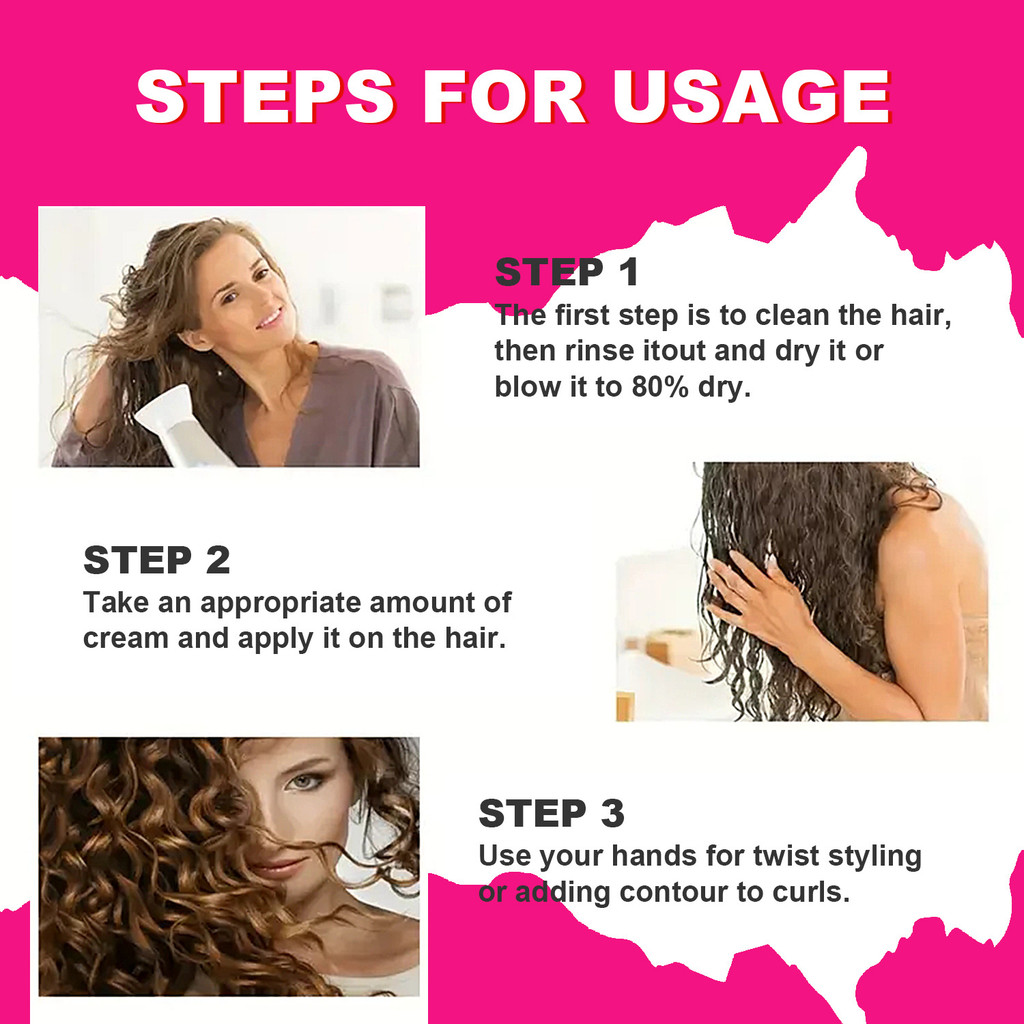 STEPS FOR USAGE

STEP 1
The first step is to clean the hair, then rinse itout and dry it or blow it to 80% dry.

STEP 2
Take an appropriate amount of cream and apply it on the hair.

STEP 3
Use your hands for twist styling or adding contour to curls.