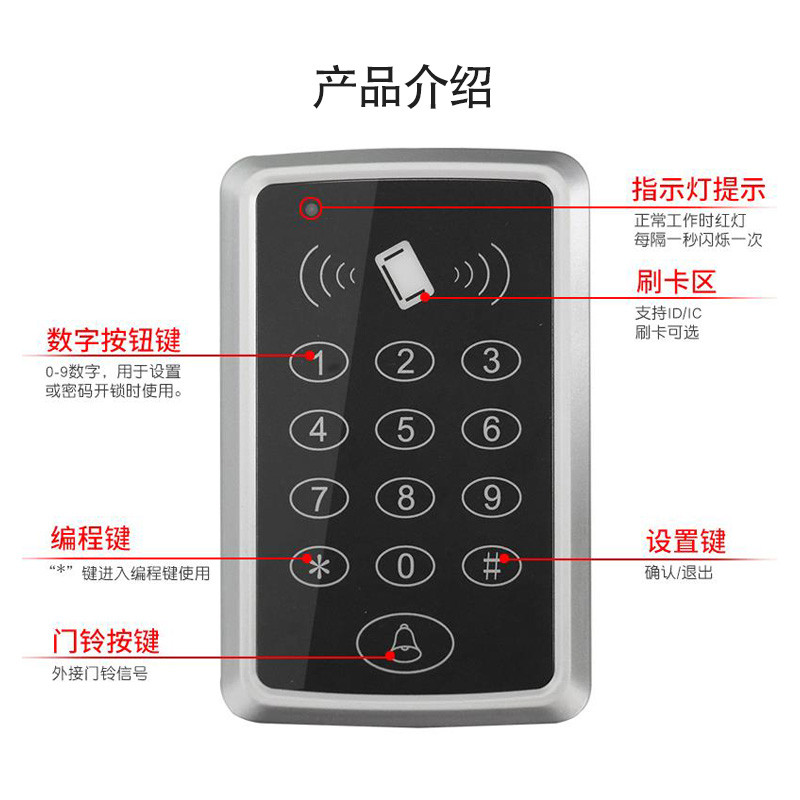 产品介绍

指示灯提示
正常工作时红灯
每隔一秒闪烁一次

刷卡区
支持ID/IC
刷卡可选

数字按钮键
0-9数字，用于设置
或密码开锁时使用。

1 2 3
4 5 6
7 8 9
* 0 #

编程键
“*”键进入编程键使用

设置键
确认/退出

门铃按键
外接门铃信号