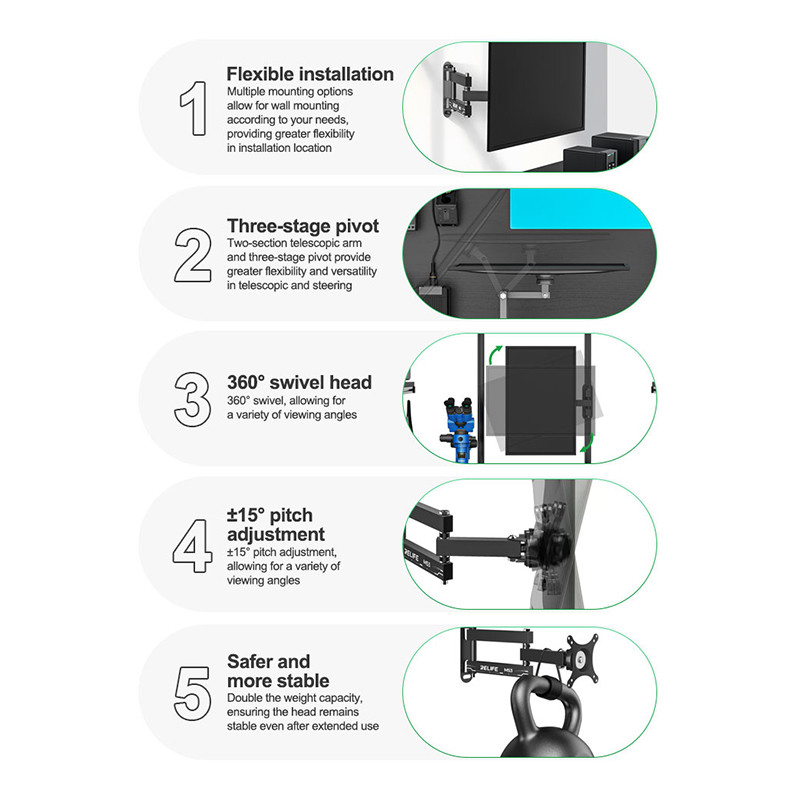 1
Flexible installation
Multiple mounting options allow for wall mounting according to your needs, providing greater flexibility in installation location

2
Three-stage pivot
Two-section telescopic arm and three-stage pivot provide greater flexibility and versatility in telescopic and steering

3
360° swivel head
360° swivel, allowing for a variety of viewing angles

4
±15° pitch adjustment
±15° pitch adjustment, allowing for a variety of viewing angles

RELIFE

5
Safer and more stable
Double the weight capacity, ensuring the head remains stable even after extended use

RELIFE M53