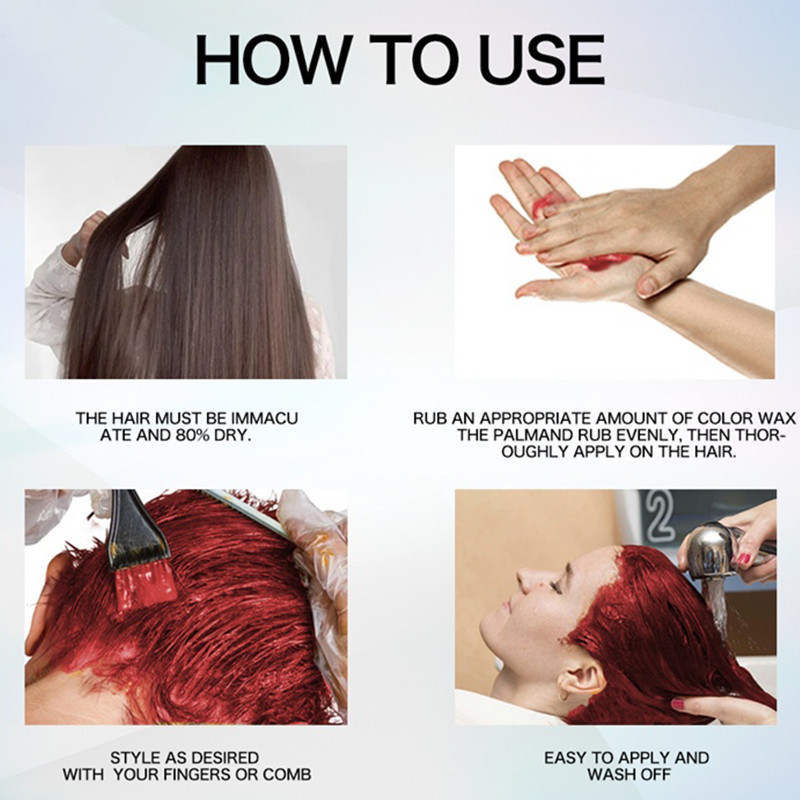 HOW TO USE

THE HAIR MUST BE IMMACU ATE AND 80% DRY.

RUB AN APPROPRIATE AMOUNT OF COLOR WAX THE PALMAND RUB EVENLY, THEN THOROUGHLY APPLY ON THE HAIR.

2

STYLE AS DESIRED WITH YOUR FINGERS OR COMB

EASY TO APPLY AND WASH OFF