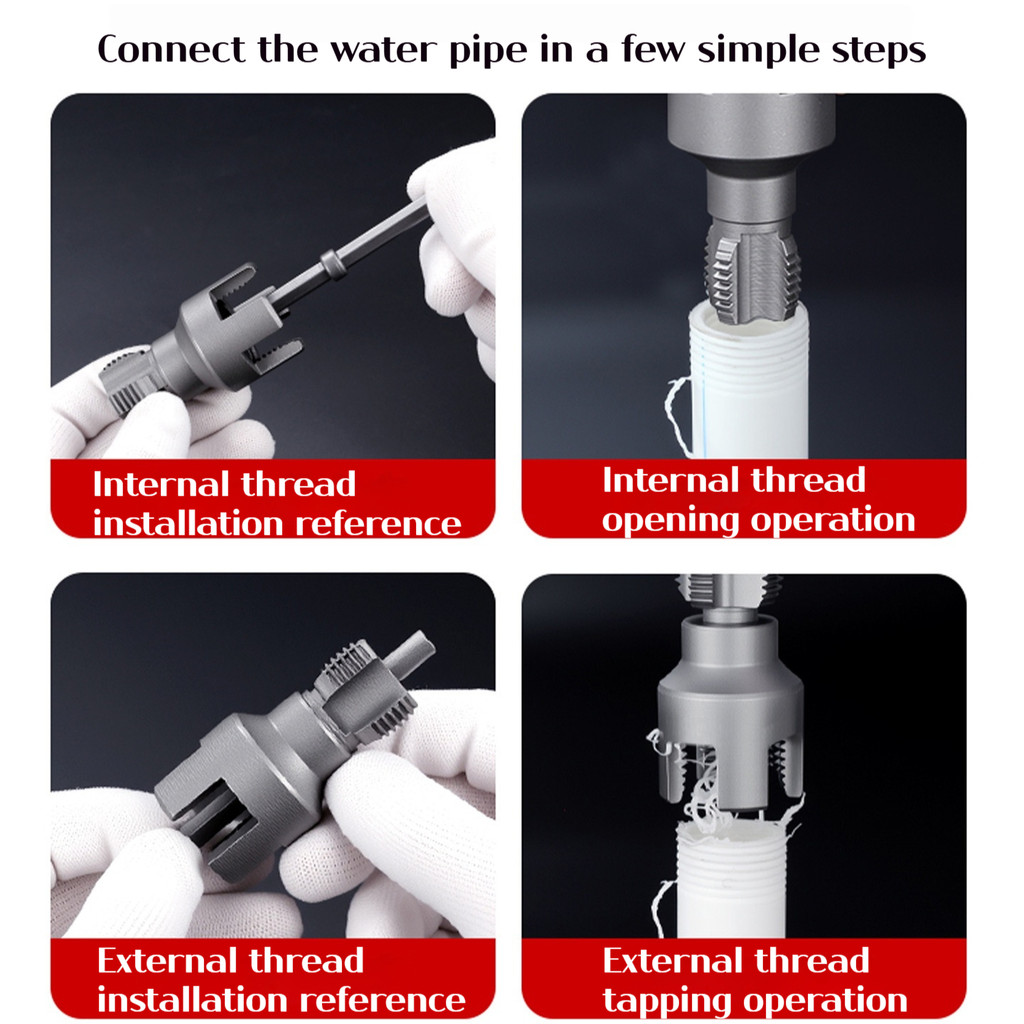 Connect the water pipe in a few simple steps

Internal thread installation reference

Internal thread opening operation

External thread installation reference

External thread tapping operation