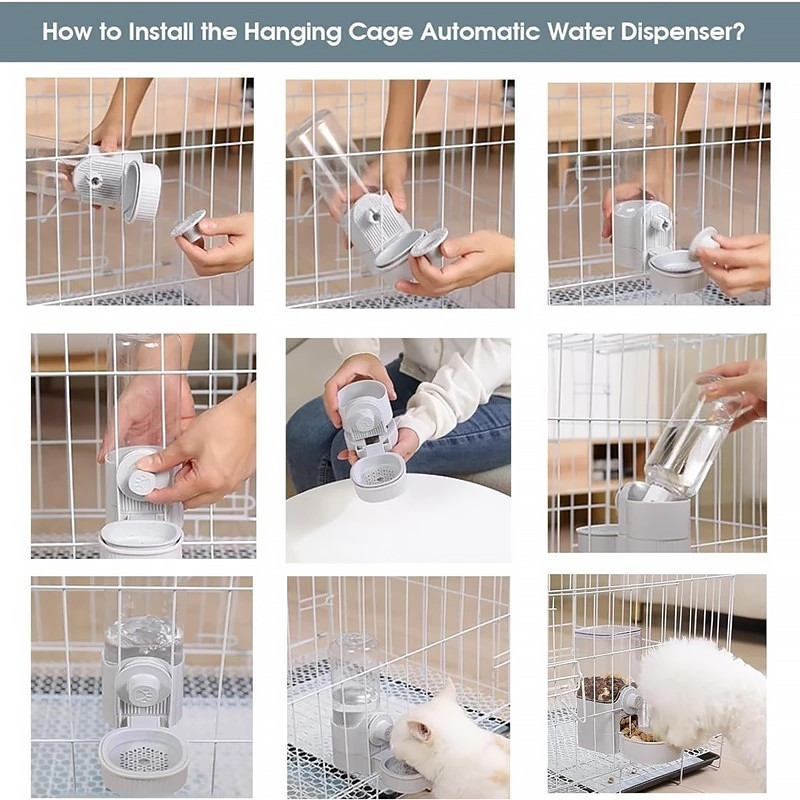 How to Install the Hanging Cage Automatic Water Dispenser?