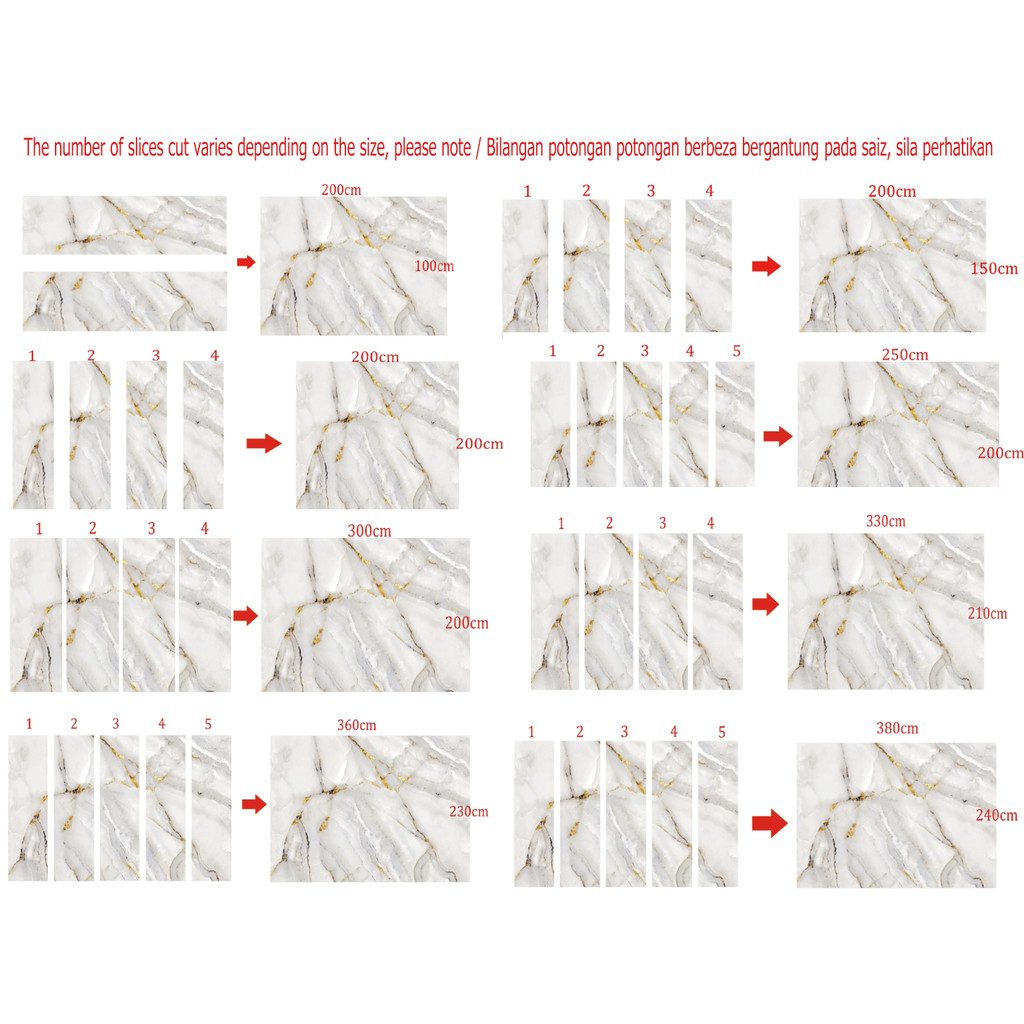 The number of slices cut varies depending on the size, please note / Bilangan potongan potongan berbeza bergantung pada saiz, sila perhatikan

200cm
100cm

1 2 3 4
200cm
150cm

1 2 3 4
200cm
200cm

1 2 3 4 5
250cm
200cm

1 2 3 4
300cm
200cm

1 2 3 4
330cm
210cm

1 2 3 4 5
360cm
230cm

1 2 3 4 5
380cm
240cm