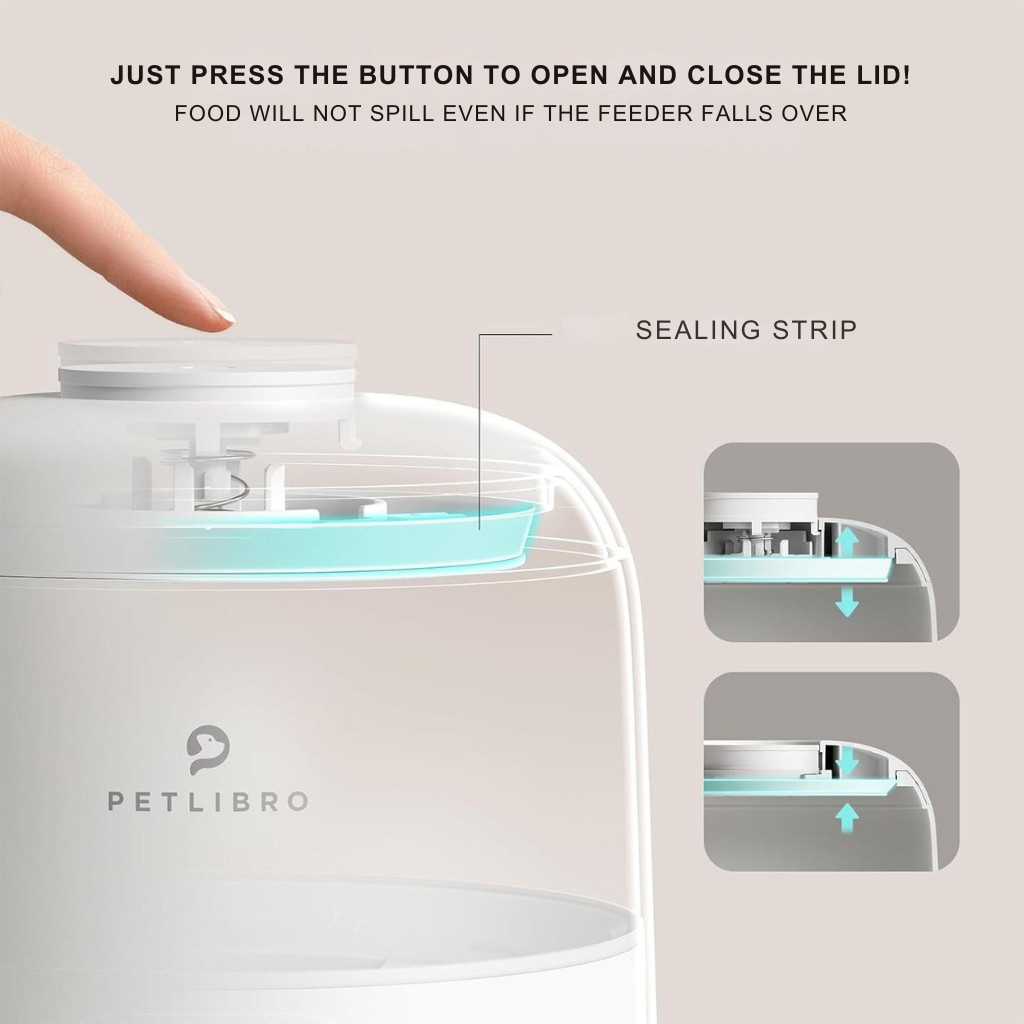 JUST PRESS THE BUTTON TO OPEN AND CLOSE THE LID!
FOOD WILL NOT SPILL EVEN IF THE FEEDER FALLS OVER

SEALING STRIP

PETLIBRO