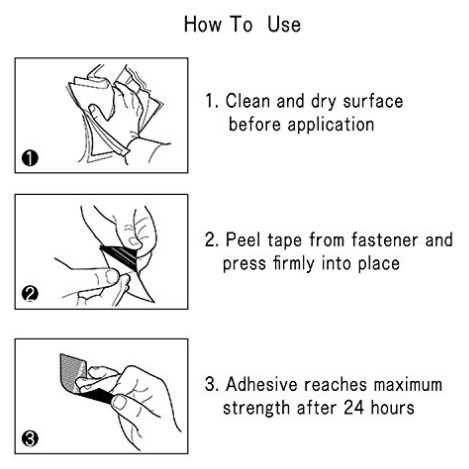 How To Use

❶

1. Clean and dry surface before application

❷

2. Peel tape from fastener and press firmly into place

❸

3. Adhesive reaches maximum strength after 24 hours