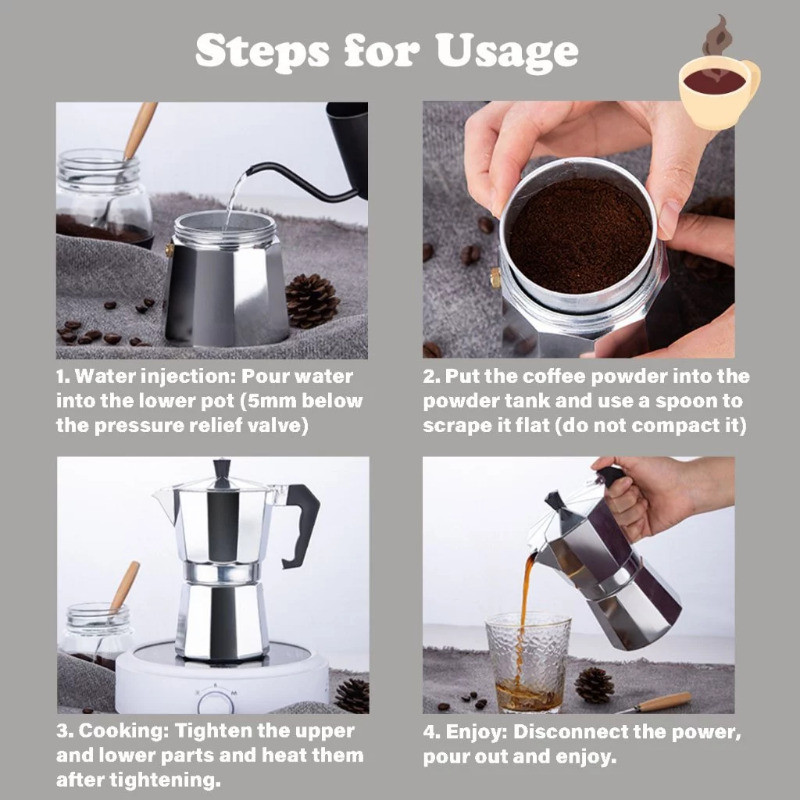 Steps for Usage

1. Water injection: Pour water into the lower pot (5mm below the pressure relief valve)

2. Put the coffee powder into the powder tank and use a spoon to scrape it flat (do not compact it)

3. Cooking: Tighten the upper and lower parts and heat them after tightening.

4. Enjoy: Disconnect the power, pour out and enjoy.