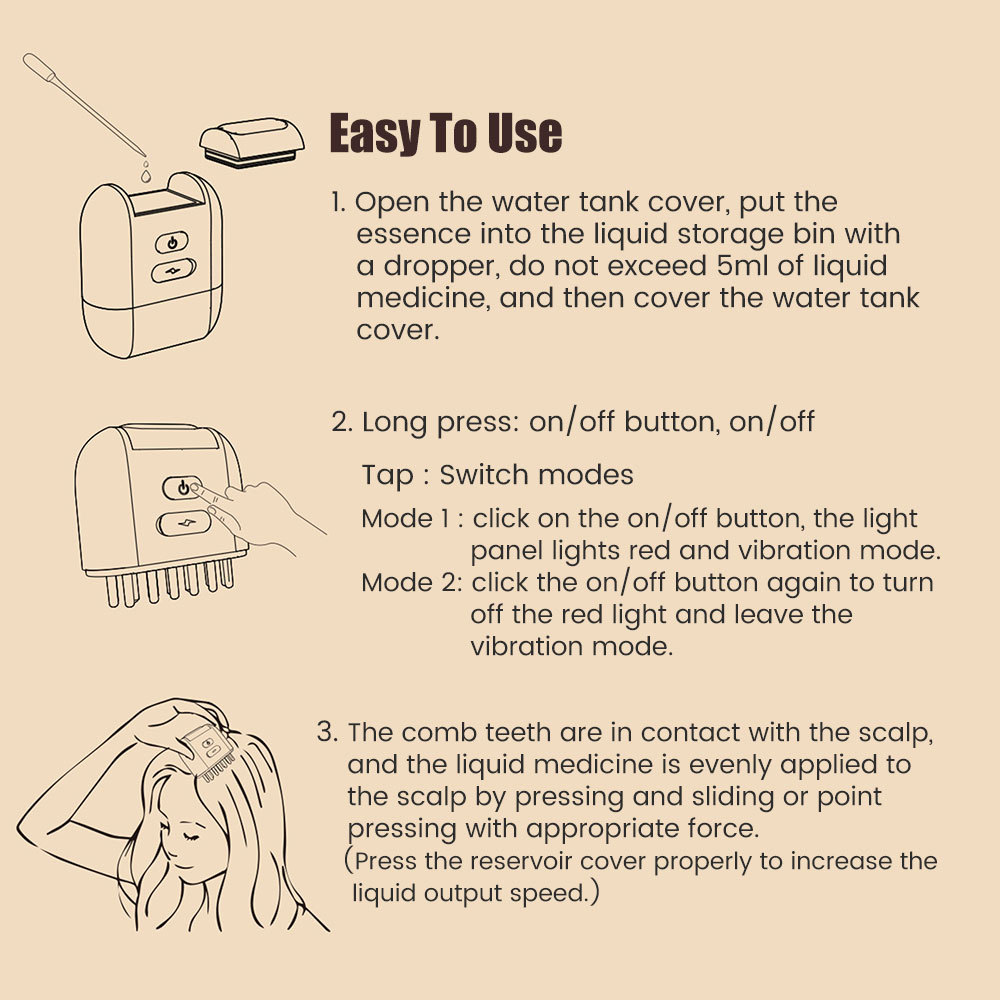 Easy To Use

1. Open the water tank cover, put the essence into the liquid storage bin with a dropper, do not exceed 5ml of liquid medicine, and then cover the water tank cover.

2. Long press: on/off button, on/off

Tap : Switch modes

Mode 1 : click on the on/off button, the light panel lights red and vibration mode.

Mode 2: click the on/off button again to turn off the red light and leave the vibration mode.

3. The comb teeth are in contact with the scalp, and the liquid medicine is evenly applied to the scalp by pressing and sliding or point pressing with appropriate force.

(Press the reservoir cover properly to increase the liquid output speed.)