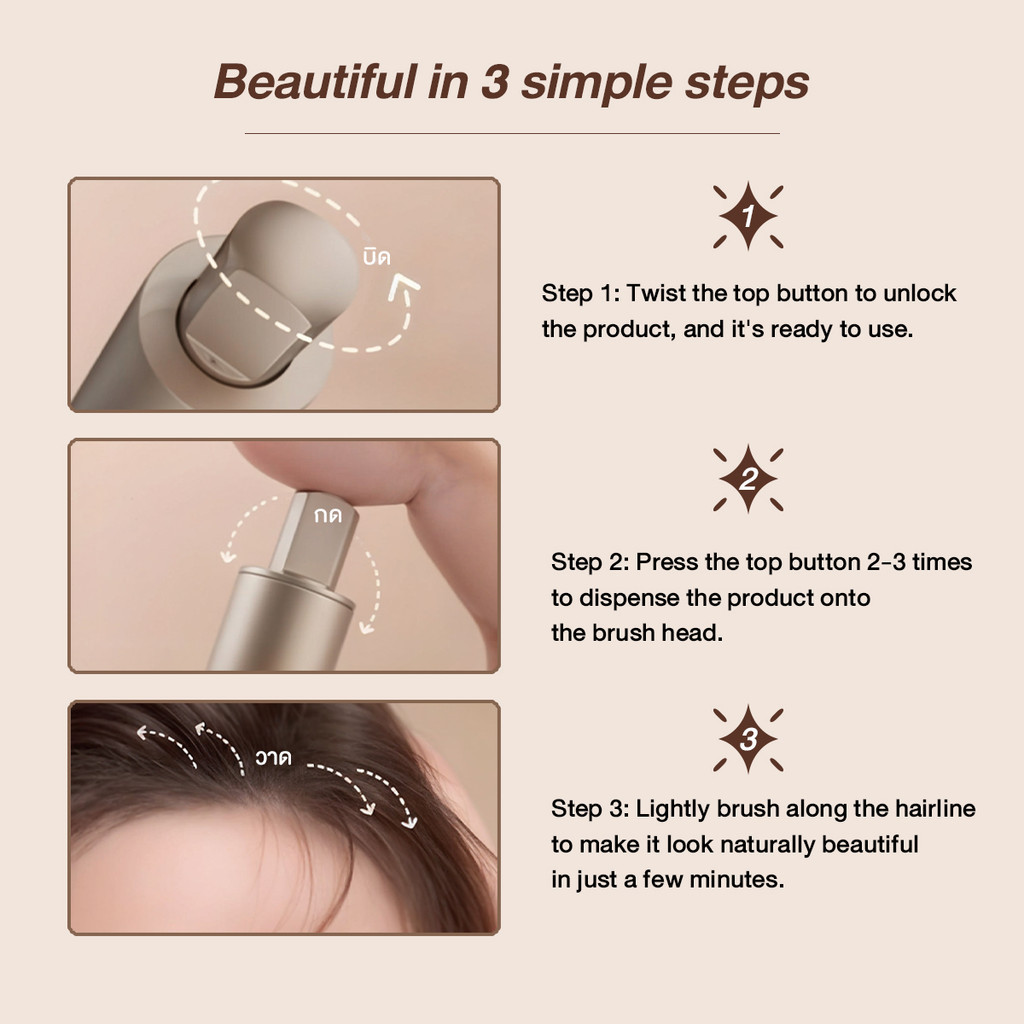 Beautiful in 3 simple steps

บิด

1

Step 1: Twist the top button to unlock the product, and it's ready to use.

กด

2

Step 2: Press the top button 2-3 times to dispense the product onto the brush head.

วาด

3

Step 3: Lightly brush along the hairline to make it look naturally beautiful in just a few minutes.