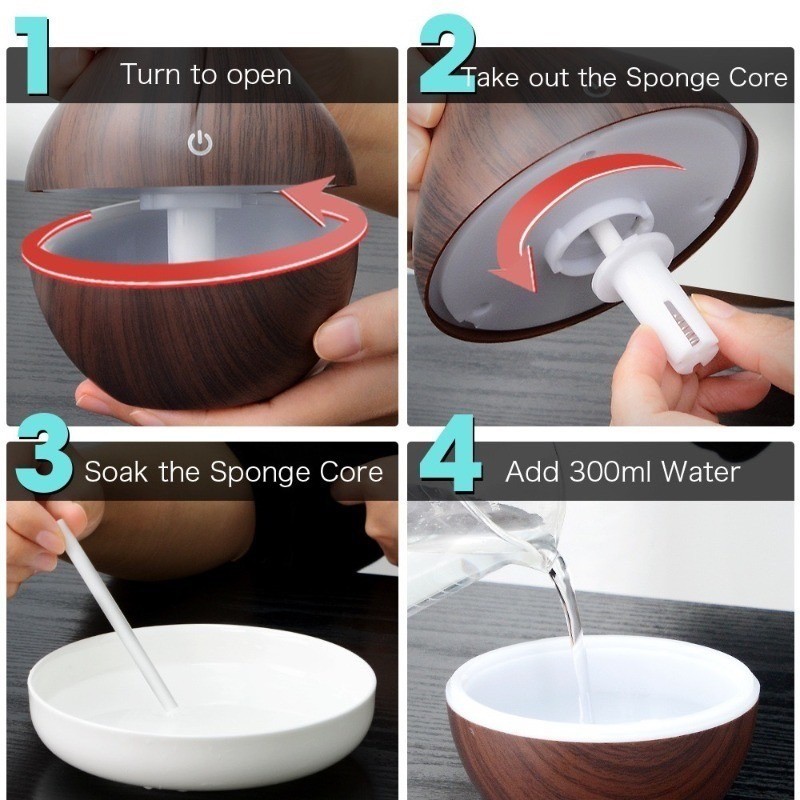 1 Turn to open

2 Take out the Sponge Core

3 Soak the Sponge Core

4 Add 300ml Water