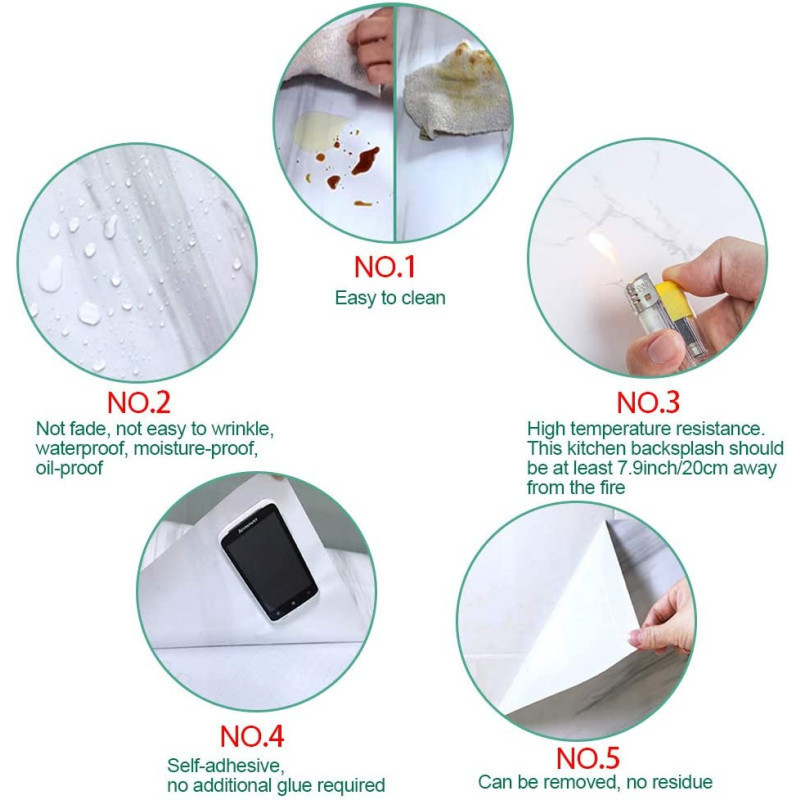 NO.1
Easy to clean

NO.2
Not fade, not easy to wrinkle, waterproof, moisture-proof, oil-proof

NO.3
High temperature resistance. This kitchen backsplash should be at least 7.9inch/20cm away from the fire

lenovo

NO.4
Self-adhesive, no additional glue required

NO.5
Can be removed, no residue