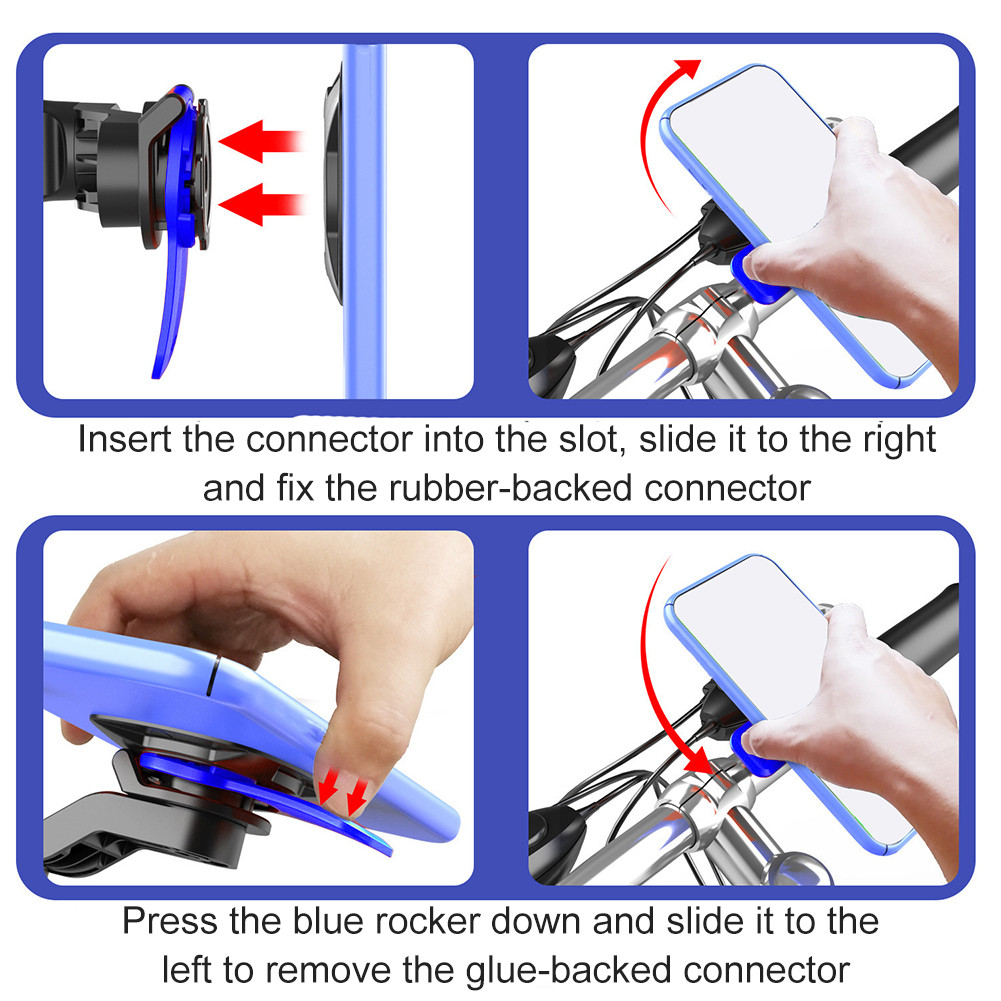 Insert the connector into the slot, slide it to the right and fix the rubber-backed connector

Press the blue rocker down and slide it to the left to remove the glue-backed connector