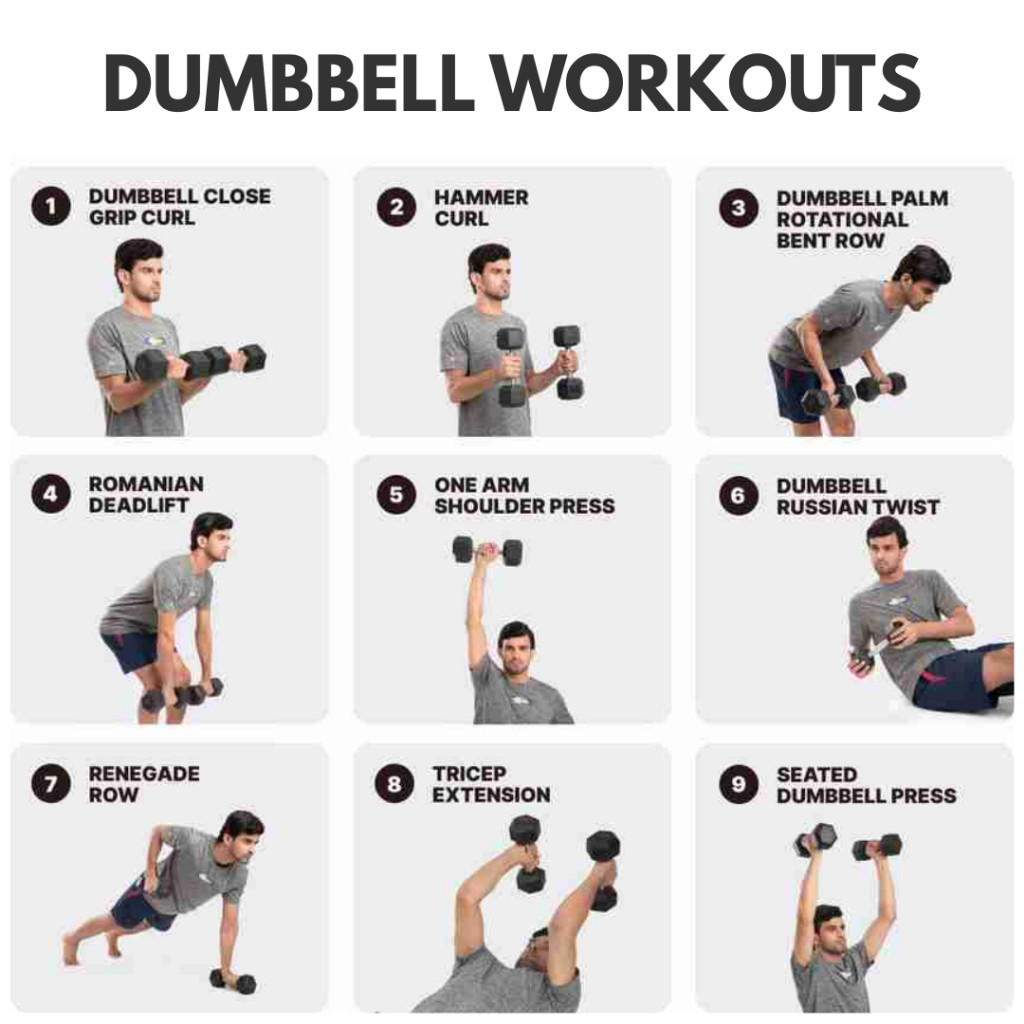 DUMBBELL WORKOUTS

1 DUMBBELL CLOSE GRIP CURL

2 HAMMER CURL

3 DUMBBELL PALM ROTATIONAL BENT ROW

4 ROMANIAN DEADLIFT

5 ONE ARM SHOULDER PRESS

6 DUMBBELL RUSSIAN TWIST

7 RENEGADE ROW

8 TRICEP EXTENSION

9 SEATED DUMBBELL PRESS