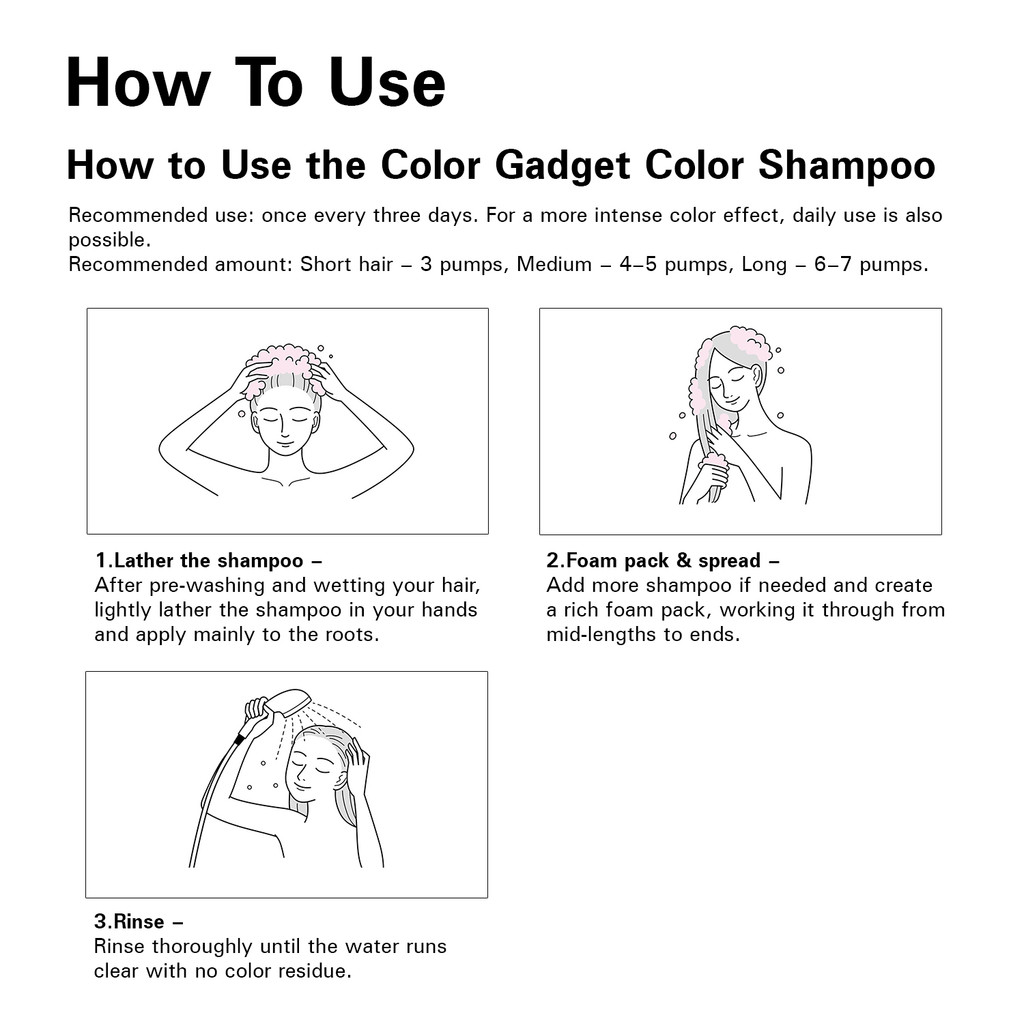 How To Use

How to Use the Color Gadget Color Shampoo

Recommended use: once every three days. For a more intense color effect, daily use is also possible.
Recommended amount: Short hair – 3 pumps, Medium – 4–5 pumps, Long – 6–7 pumps.

1.Lather the shampoo –
After pre-washing and wetting your hair, lightly lather the shampoo in your hands and apply mainly to the roots.

2.Foam pack & spread –
Add more shampoo if needed and create a rich foam pack, working it through from mid-lengths to ends.

3.Rinse –
Rinse thoroughly until the water runs clear with no color residue.