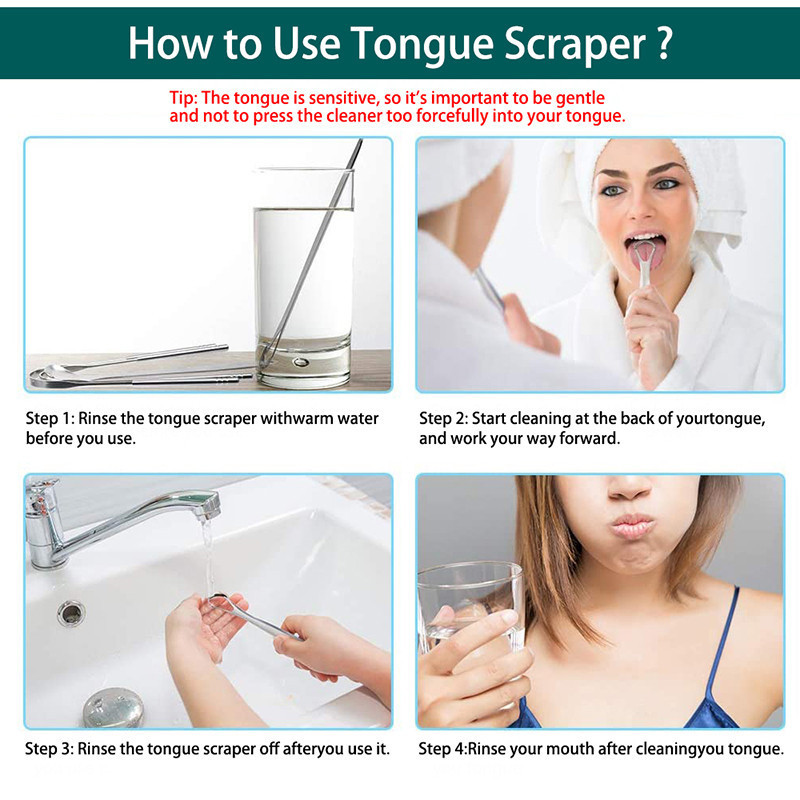 How to Use Tongue Scraper ?

Tip: The tongue is sensitive, so it's important to be gentle and not to press the cleaner too forcefully into your tongue.

Step 1: Rinse the tongue scraper withwarm water before you use.

Step 2: Start cleaning at the back of yourtongue, and work your way forward.

Step 3: Rinse the tongue scraper off afteryou use it.

Step 4:Rinse your mouth after cleaningyou tongue.