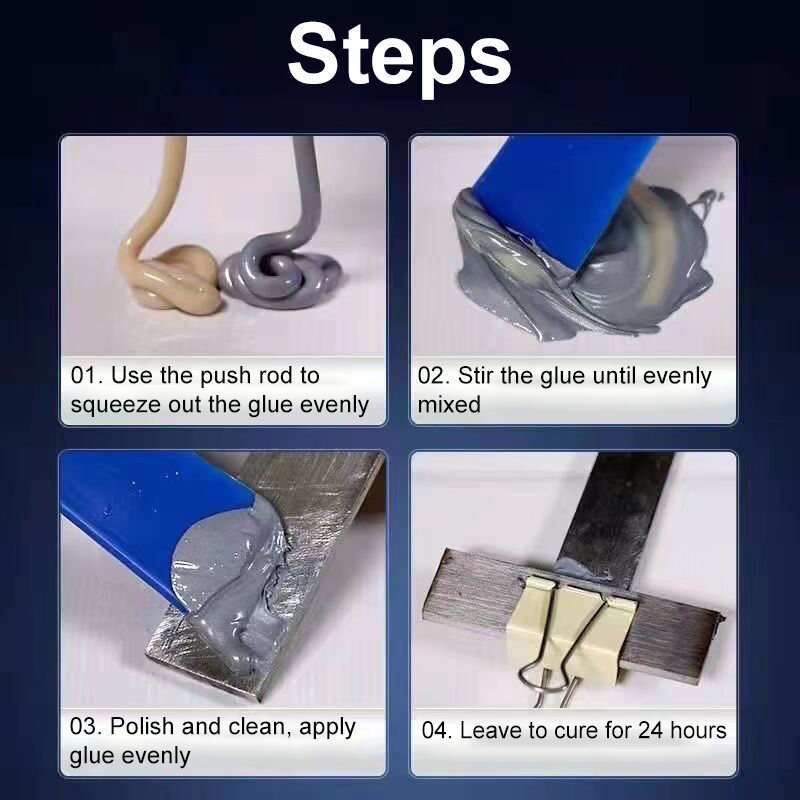 Steps

01. Use the push rod to squeeze out the glue evenly

02. Stir the glue until evenly mixed

03. Polish and clean, apply glue evenly

04. Leave to cure for 24 hours