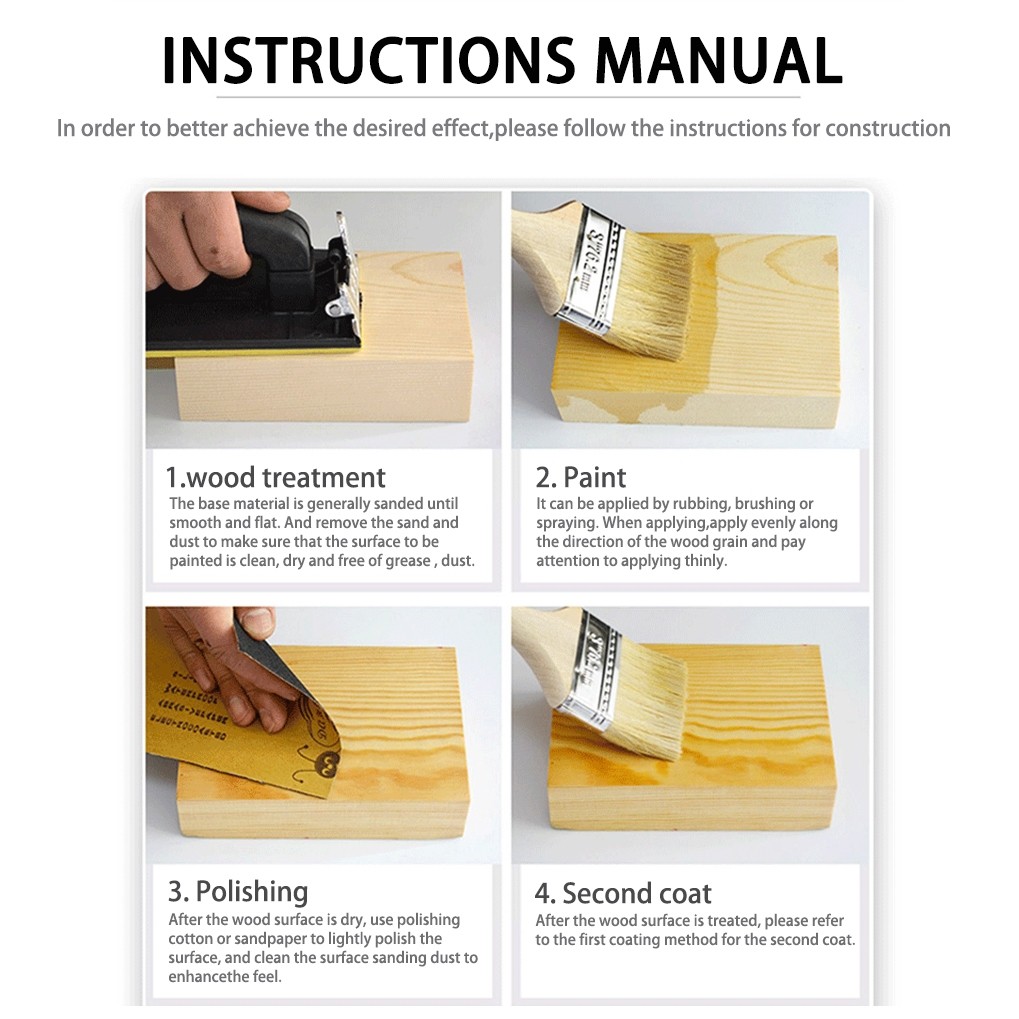 INSTRUCTIONS MANUAL

In order to better achieve the desired effect,please follow the instructions for construction

1.wood treatment
The base material is generally sanded until smooth and flat. And remove the sand and dust to make sure that the surface to be painted is clean, dry and free of grease , dust.

2. Paint
It can be applied by rubbing, brushing or spraying. When applying,apply evenly along the direction of the wood grain and pay attention to applying thinly.

3. Polishing
After the wood surface is dry, use polishing cotton or sandpaper to lightly polish the surface, and clean the surface sanding dust to enhancethe feel.

4. Second coat
After the wood surface is treated, please refer to the first coating method for the second coat.