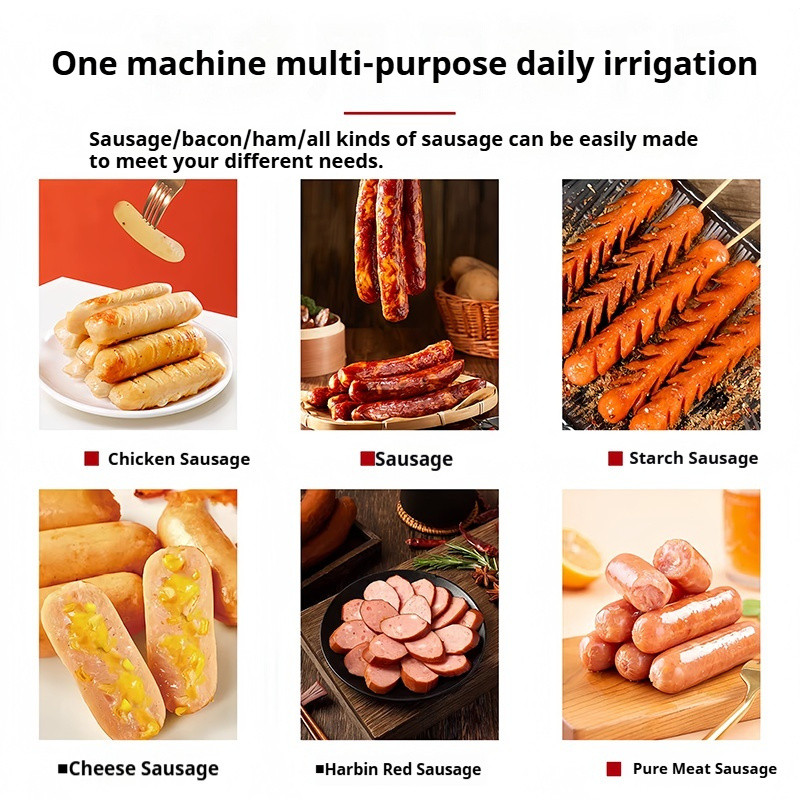 One machine multi-purpose daily irrigation

Sausage/bacon/ham/all kinds of sausage can be easily made to meet your different needs.

Chicken Sausage

Sausage

Starch Sausage

Cheese Sausage

Harbin Red Sausage

Pure Meat Sausage