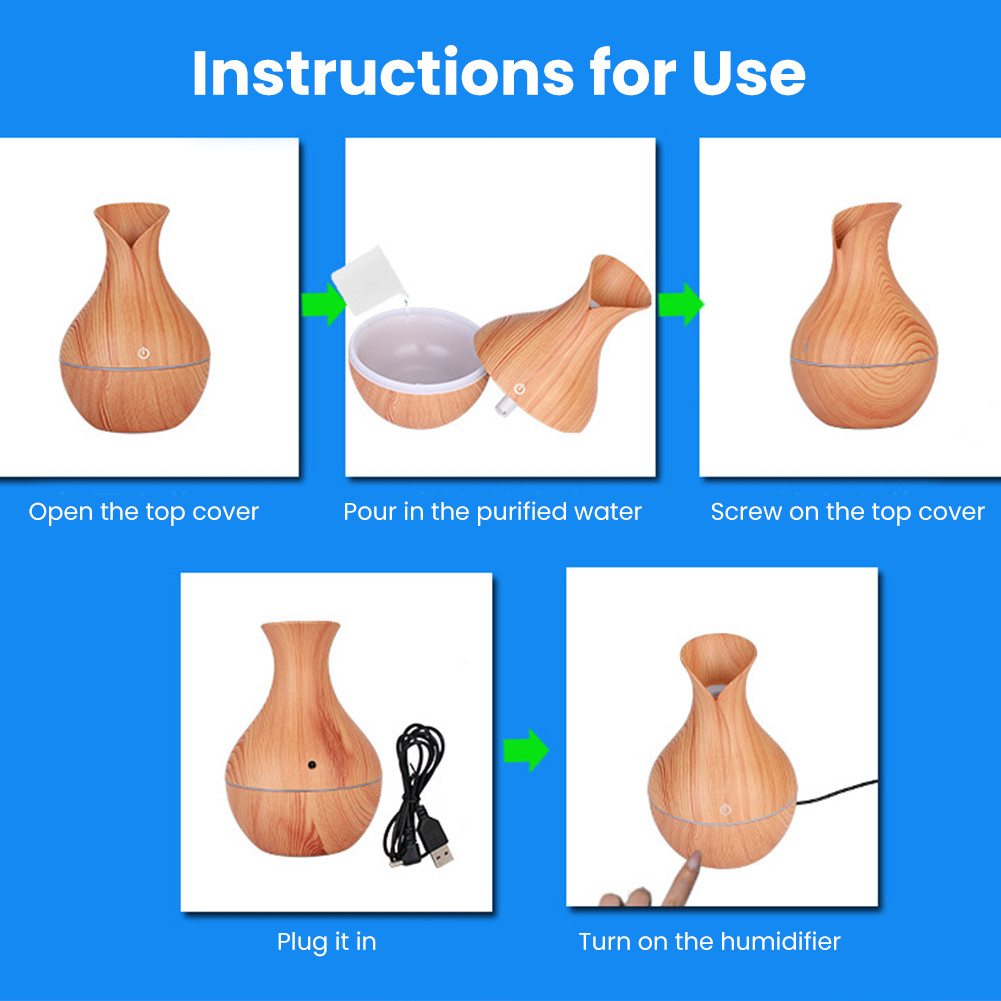 Instructions for Use

Open the top cover

Pour in the purified water

Screw on the top cover

Plug it in

Turn on the humidifier