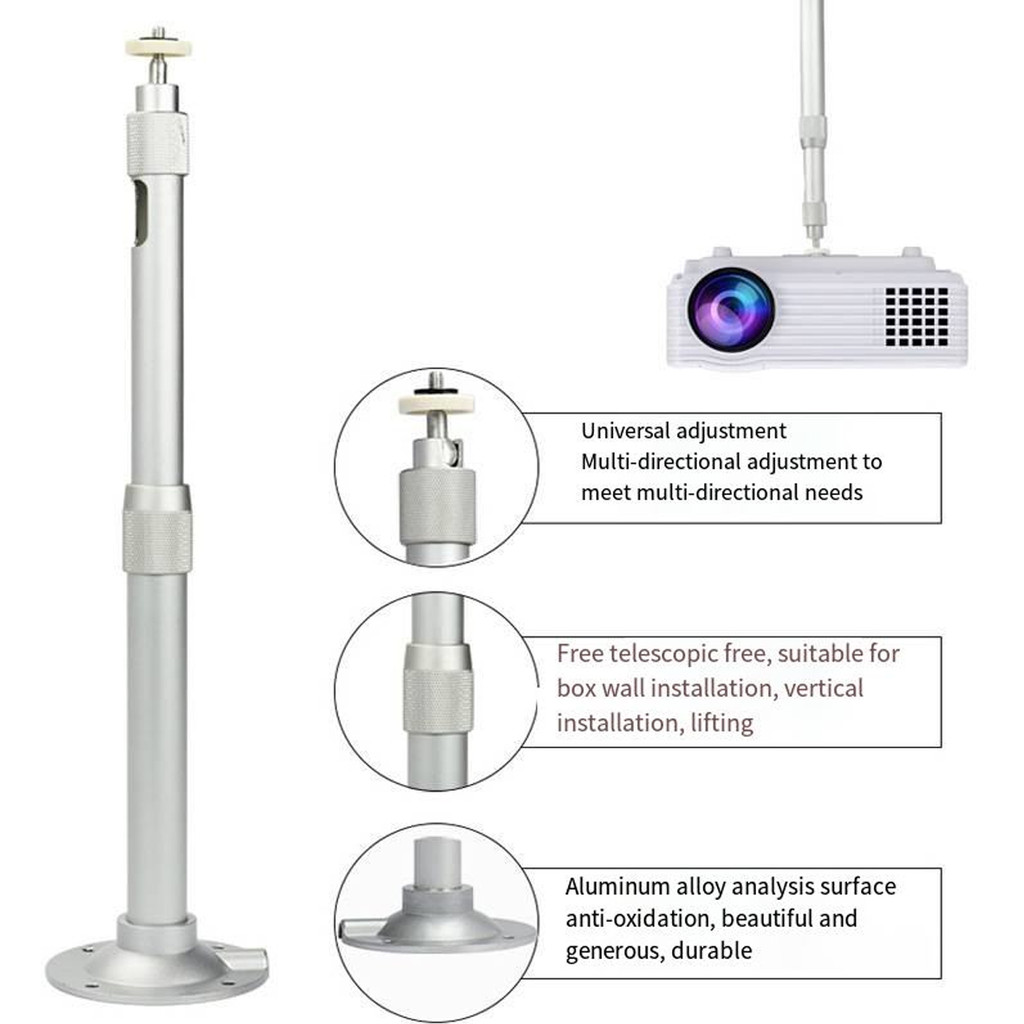 Universal adjustment
Multi-directional adjustment to meet multi-directional needs

Free telescopic free, suitable for box wall installation, vertical installation, lifting

Aluminum alloy analysis surface anti-oxidation, beautiful and generous, durable