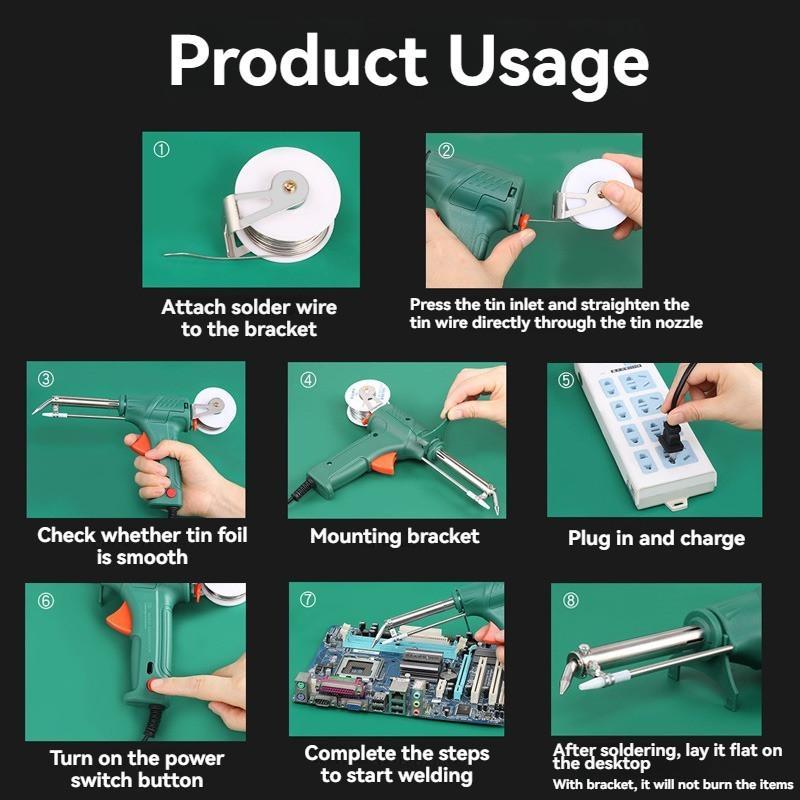 Product Usage

①
Attach solder wire to the bracket

②
Press the tin inlet and straighten the tin wire directly through the tin nozzle

③
Check whether tin foil is smooth

④
Mounting bracket

⑤
Plug in and charge

⑥
Turn on the power switch button

⑦
Complete the steps to start welding

⑧
After soldering, lay it flat on the desktop
With bracket, it will not burn the items