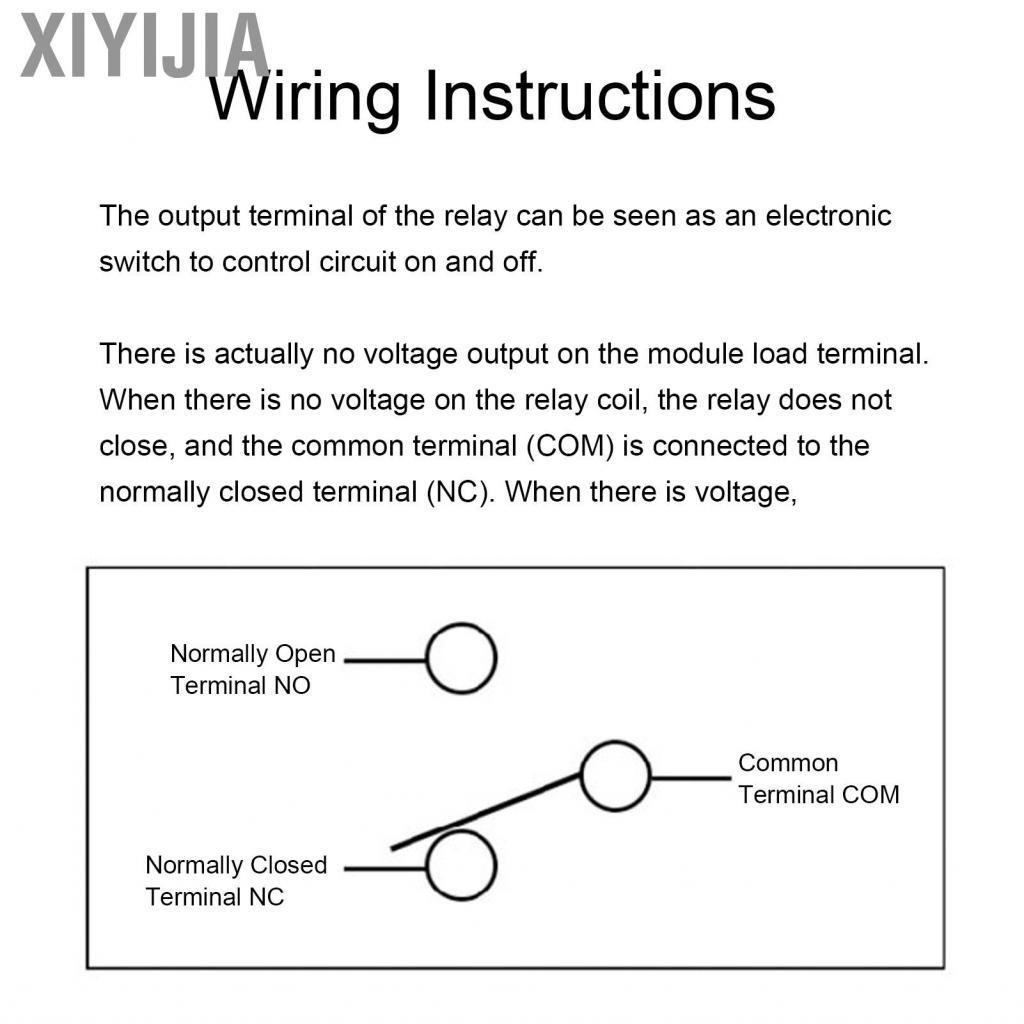 XIYIJIA

Wiring Instructions

The output terminal of the relay can be seen as an electronic switch to control circuit on and off.

There is actually no voltage output on the module load terminal. When there is no voltage on the relay coil, the relay does not close, and the common terminal (COM) is connected to the normally closed terminal (NC). When there is voltage,

Normally Open Terminal NO

Common Terminal COM

Normally Closed Terminal NC