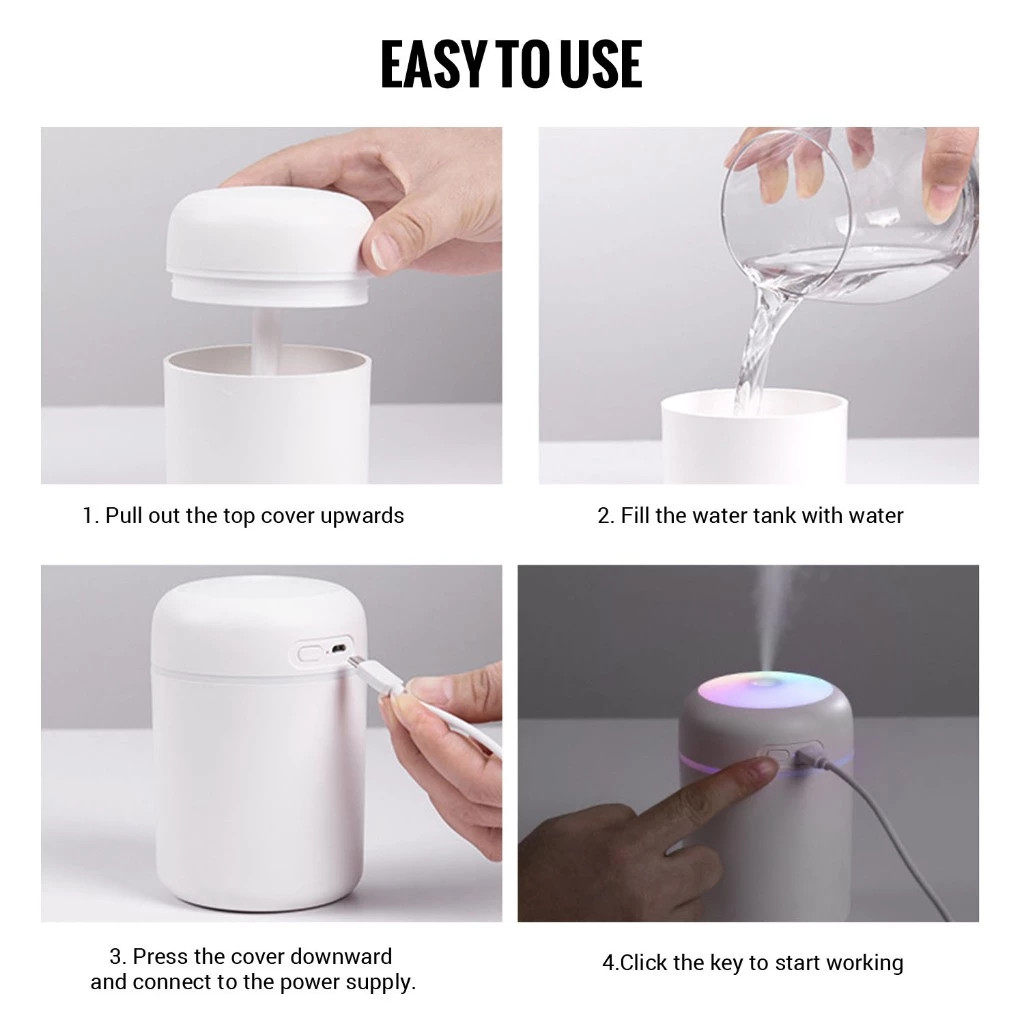 EASY TO USE

1. Pull out the top cover upwards

2. Fill the water tank with water

3. Press the cover downward and connect to the power supply.

4.Click the key to start working