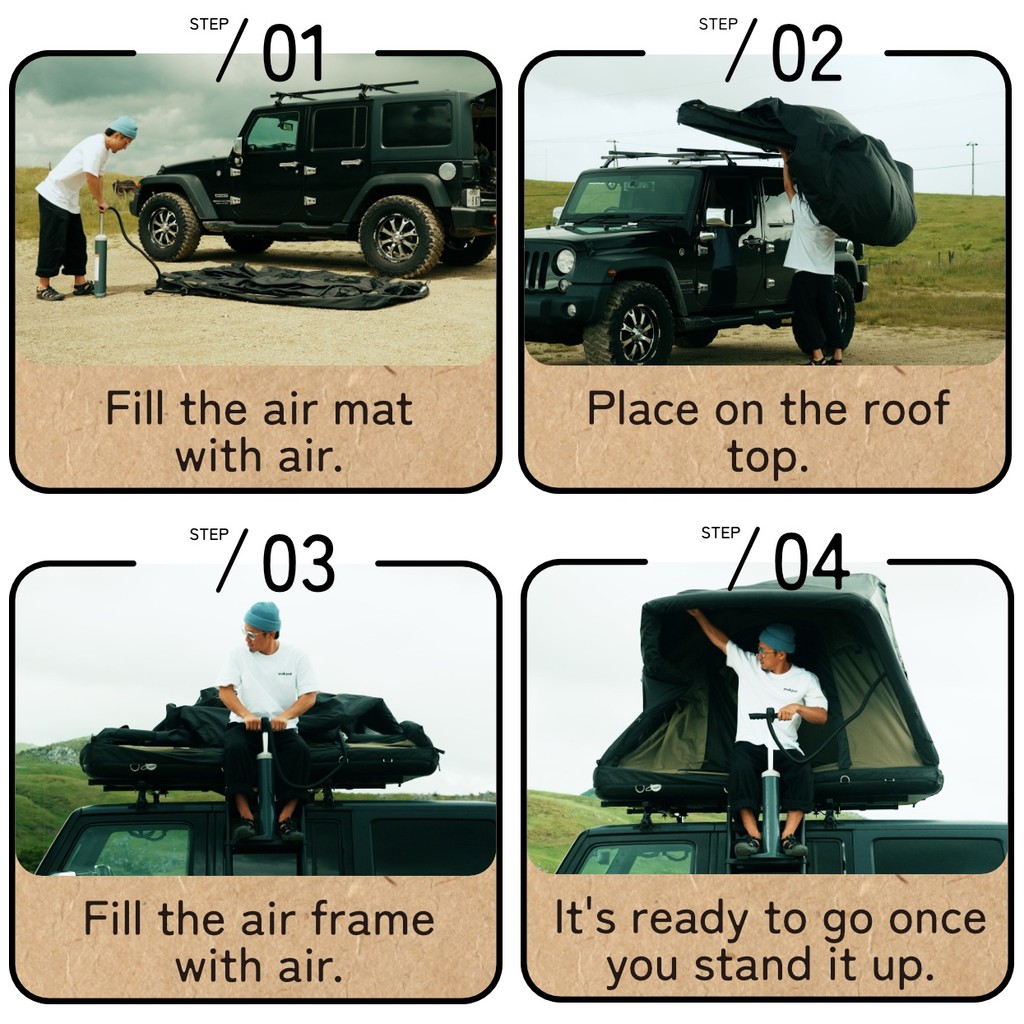 STEP / 01

Fill the air mat with air.

STEP / 02

Place on the roof top.

STEP / 03

Fill the air frame with air.

STEP / 04

It's ready to go once you stand it up.