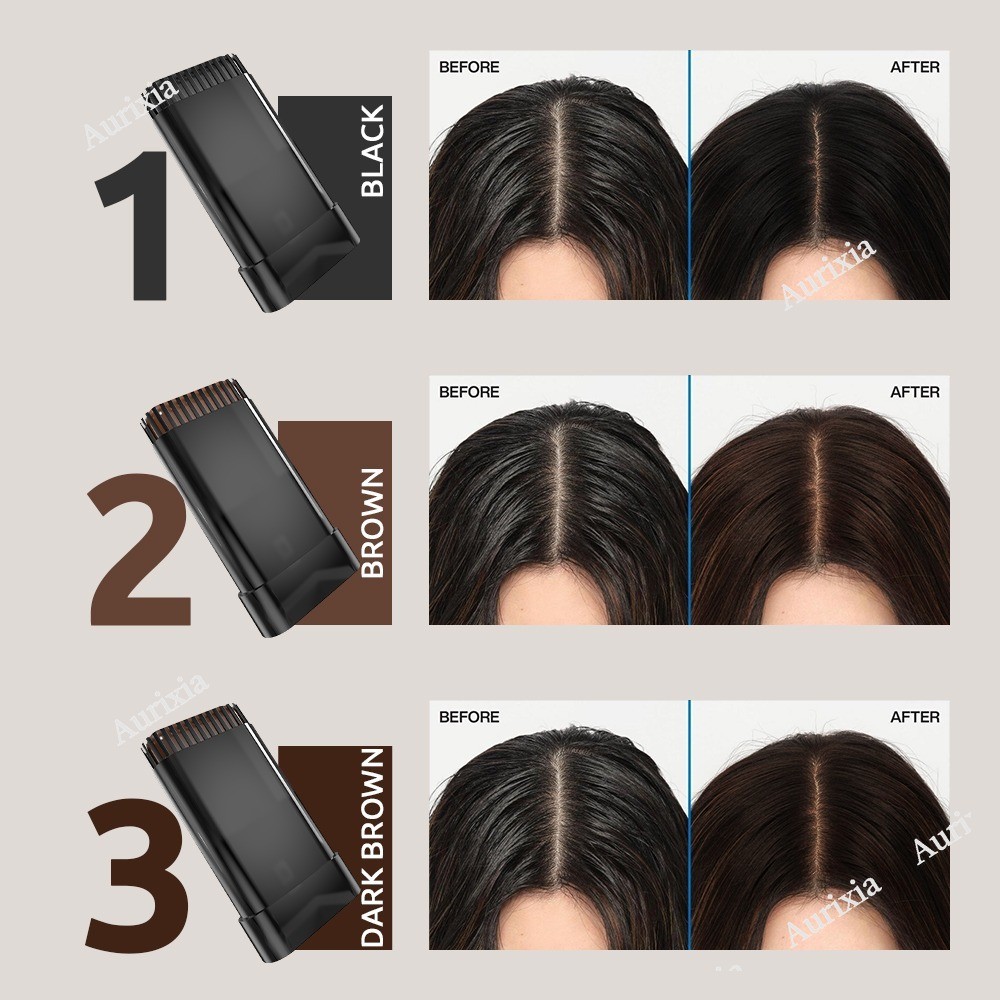 Aurixia

1

BLACK

BEFORE

AFTER

Aurixia

2

BROWN

BEFORE

AFTER

Aurixia

3

DARK BROWN

BEFORE

AFTER

Auri

Aurixia