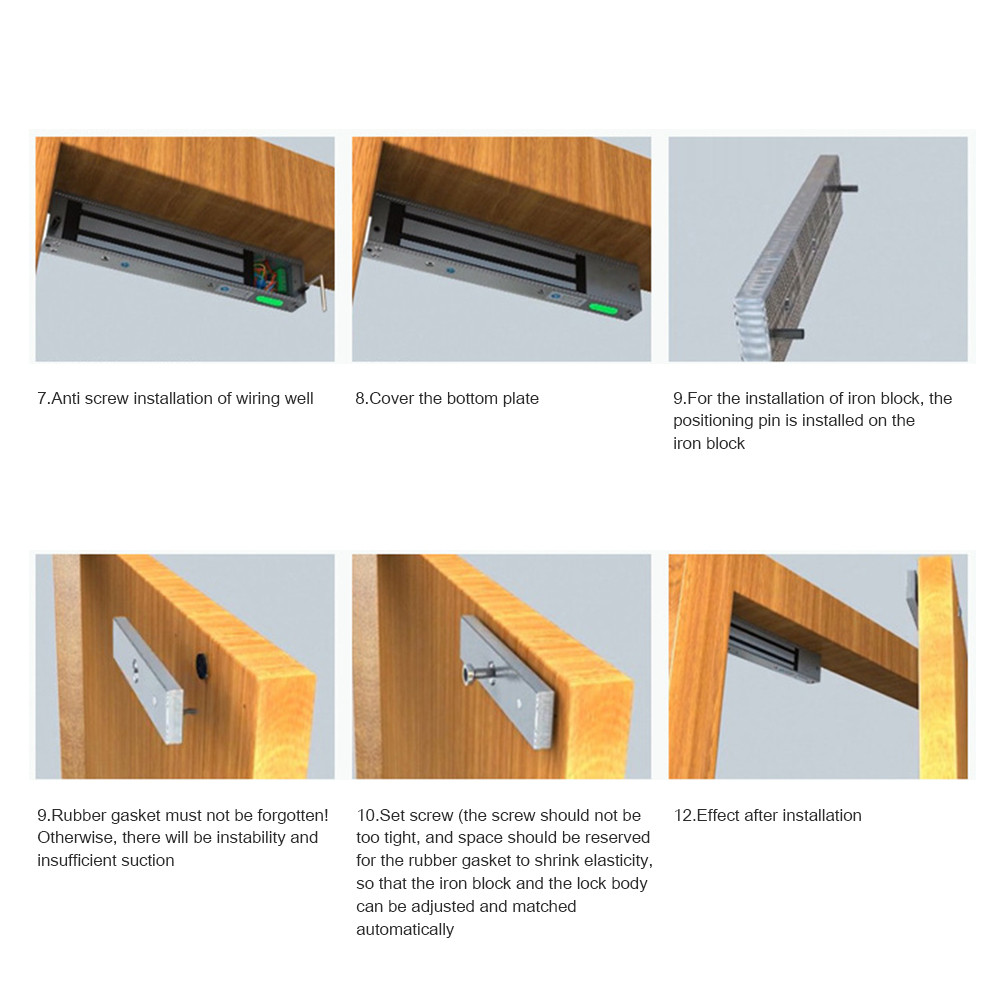 7.Anti screw installation of wiring well

8.Cover the bottom plate

9.For the installation of iron block, the positioning pin is installed on the iron block

9.Rubber gasket must not be forgotten! Otherwise, there will be instability and insufficient suction

10.Set screw (the screw should not be too tight, and space should be reserved for the rubber gasket to shrink elasticity, so that the iron block and the lock body can be adjusted and matched automatically

12.Effect after installation