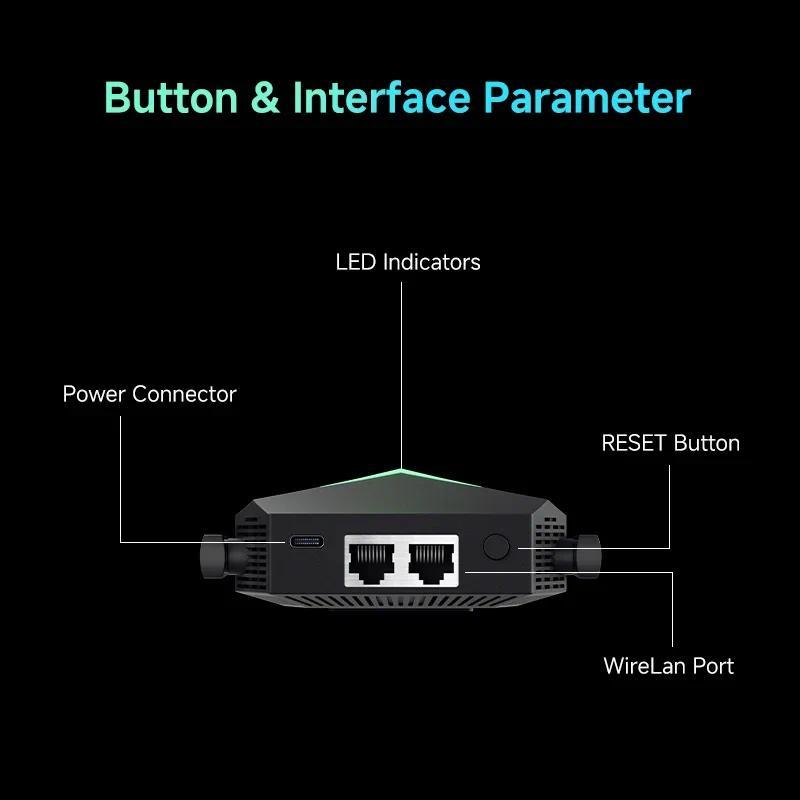 Button & Interface Parameter

LED Indicators

Power Connector

RESET Button

WireLan Port