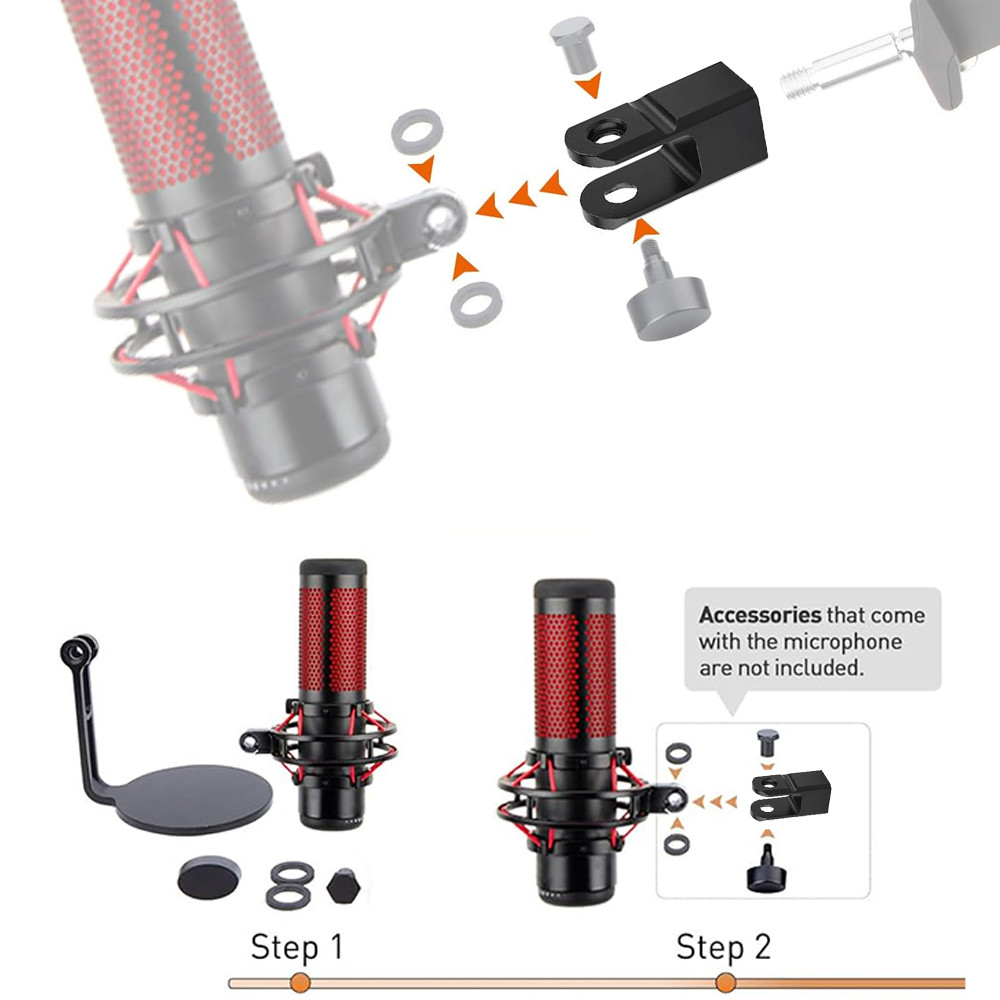 Accessories that come with the microphone are not included.

Step 1

Step 2