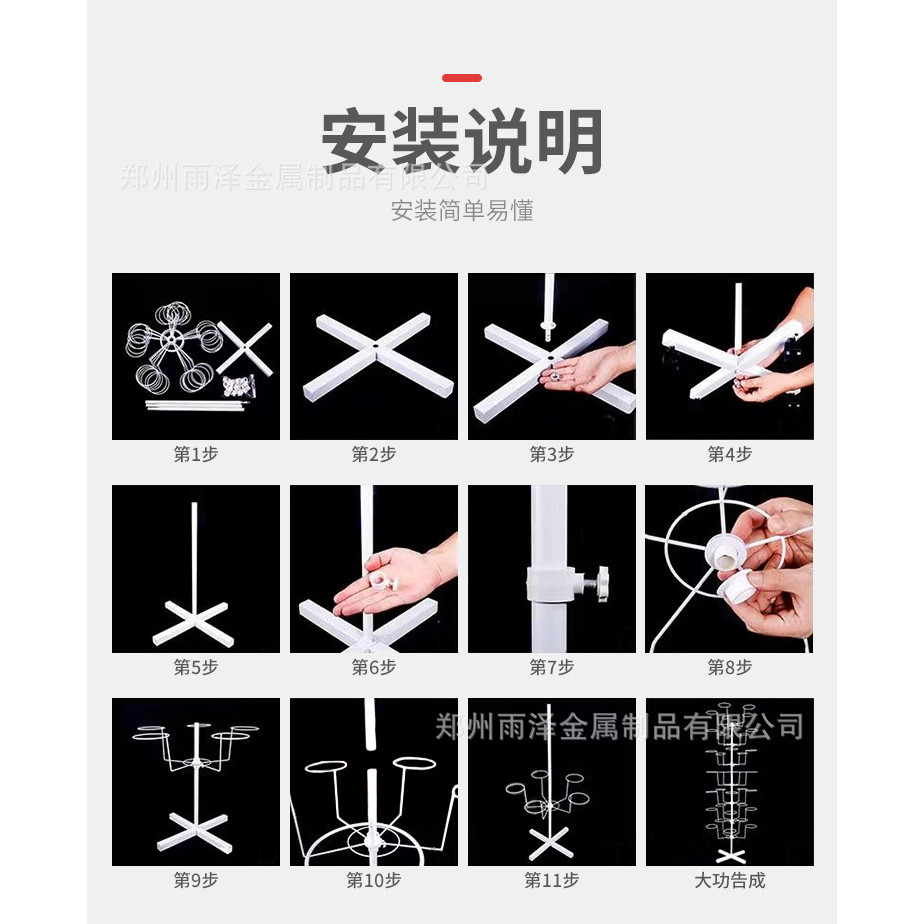 安装说明

郑州雨泽金属制品有限公司

安装简单易懂

第1步

第2步

第3步

第4步

第5步

第6步

第7步

第8步

郑州雨泽金属制品有限公司

第9步

第10步

第11步

大功告成