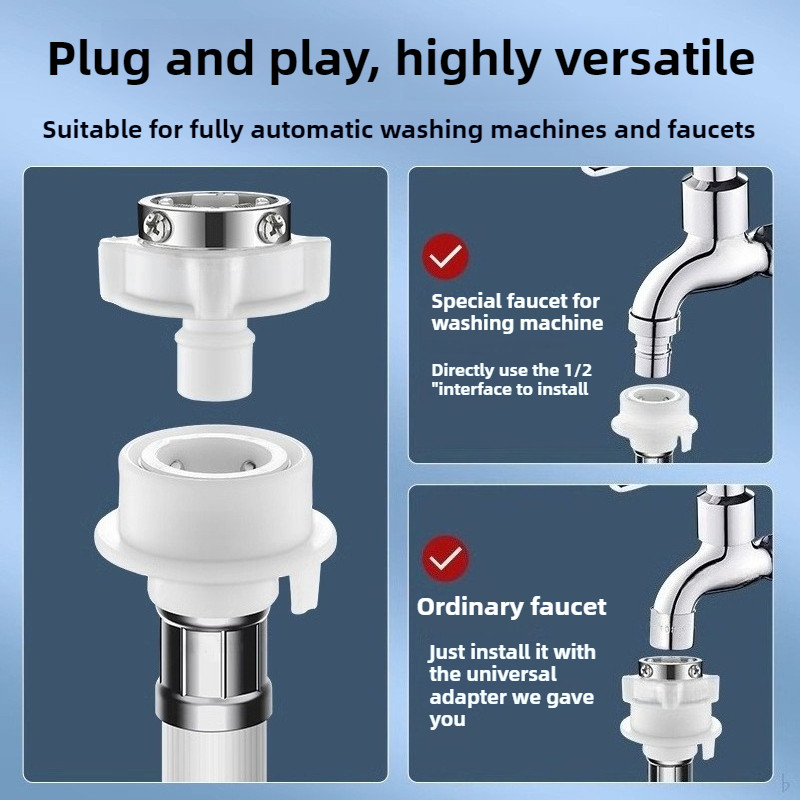 Plug and play, highly versatile

Suitable for fully automatic washing machines and faucets

Special faucet for washing machine

Directly use the 1/2 "interface to install

Ordinary faucet

Just install it with the universal adapter we gave you