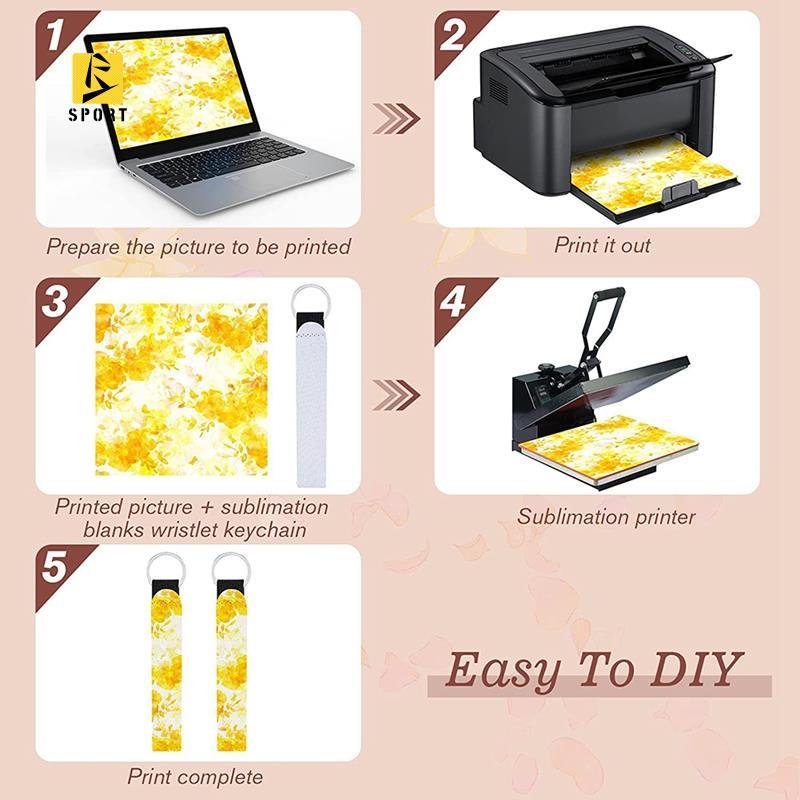 1

SPORT

Prepare the picture to be printed

2

Print it out

3

Printed picture + sublimation blanks wristlet keychain

4

Sublimation printer

5

Print complete

Easy To DIY