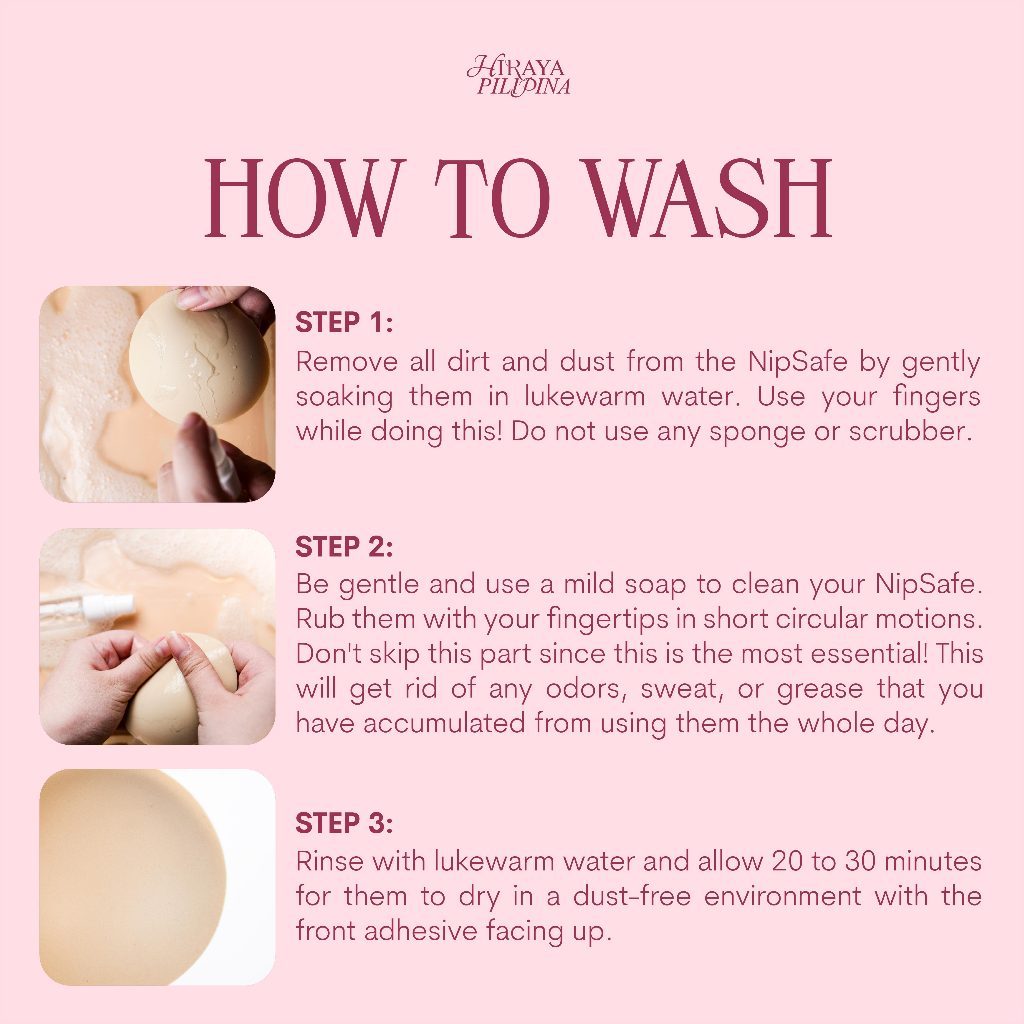 HIRAYA PILIPINA

HOW TO WASH

STEP 1:
Remove all dirt and dust from the NipSafe by gently soaking them in lukewarm water. Use your fingers while doing this! Do not use any sponge or scrubber.

STEP 2:
Be gentle and use a mild soap to clean your NipSafe. Rub them with your fingertips in short circular motions. Don't skip this part since this is the most essential! This will get rid of any odors, sweat, or grease that you have accumulated from using them the whole day.

STEP 3:
Rinse with lukewarm water and allow 20 to 30 minutes for them to dry in a dust-free environment with the front adhesive facing up.