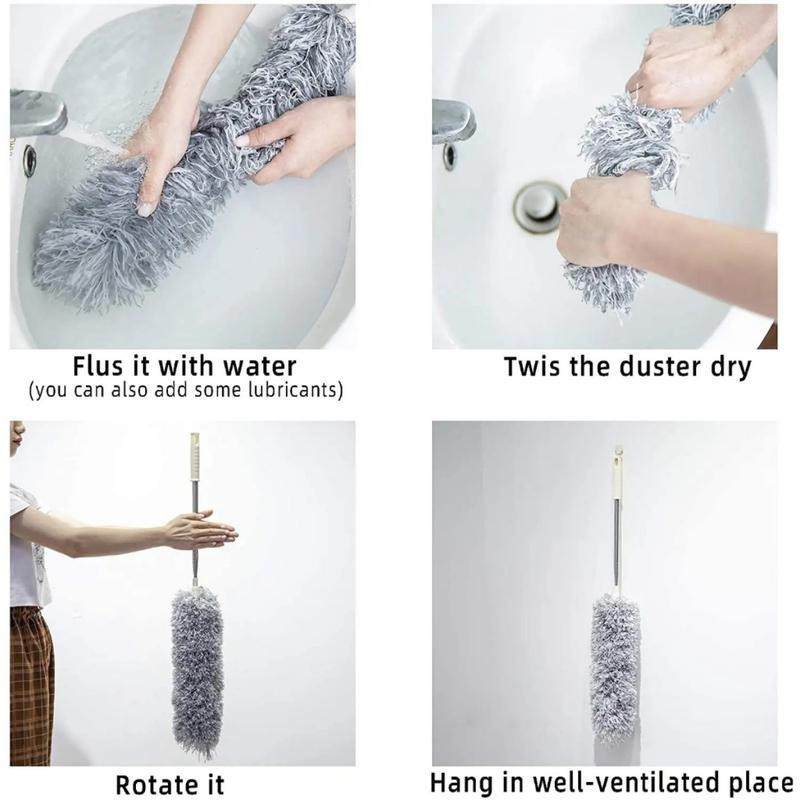 Flus it with water
(you can also add some lubricants)

Twis the duster dry

Rotate it

Hang in well-ventilated place