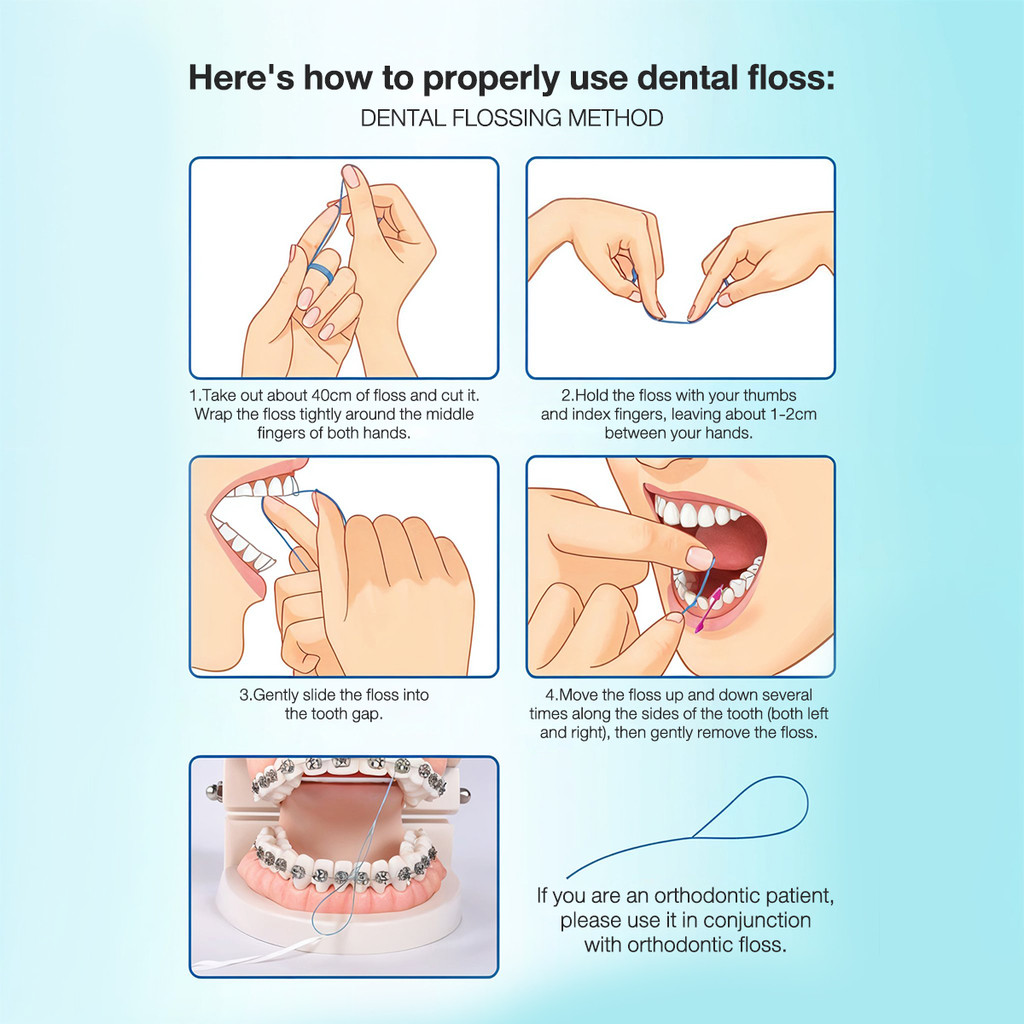 Here's how to properly use dental floss:

DENTAL FLOSSING METHOD

1.Take out about 40cm of floss and cut it. Wrap the floss tightly around the middle fingers of both hands.

2.Hold the floss with your thumbs and index fingers, leaving about 1-2cm between your hands.

3.Gently slide the floss into the tooth gap.

4.Move the floss up and down several times along the sides of the tooth (both left and right), then gently remove the floss.

If you are an orthodontic patient, please use it in conjunction with orthodontic floss.