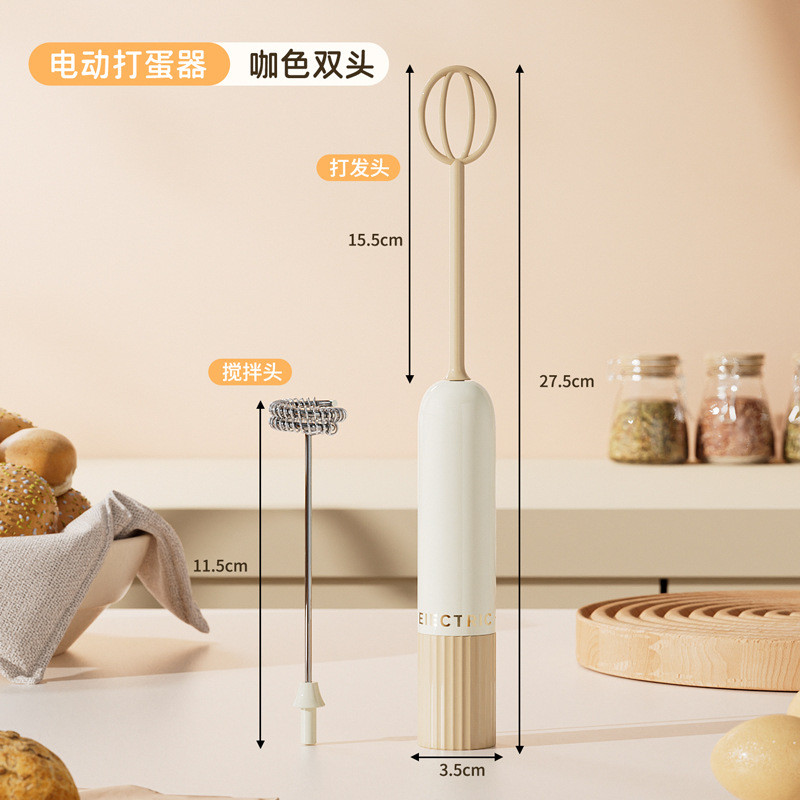 电动打蛋器 咖色双头

打发头

15.5cm

27.5cm

搅拌头

11.5cm

ELECTRIC

3.5cm