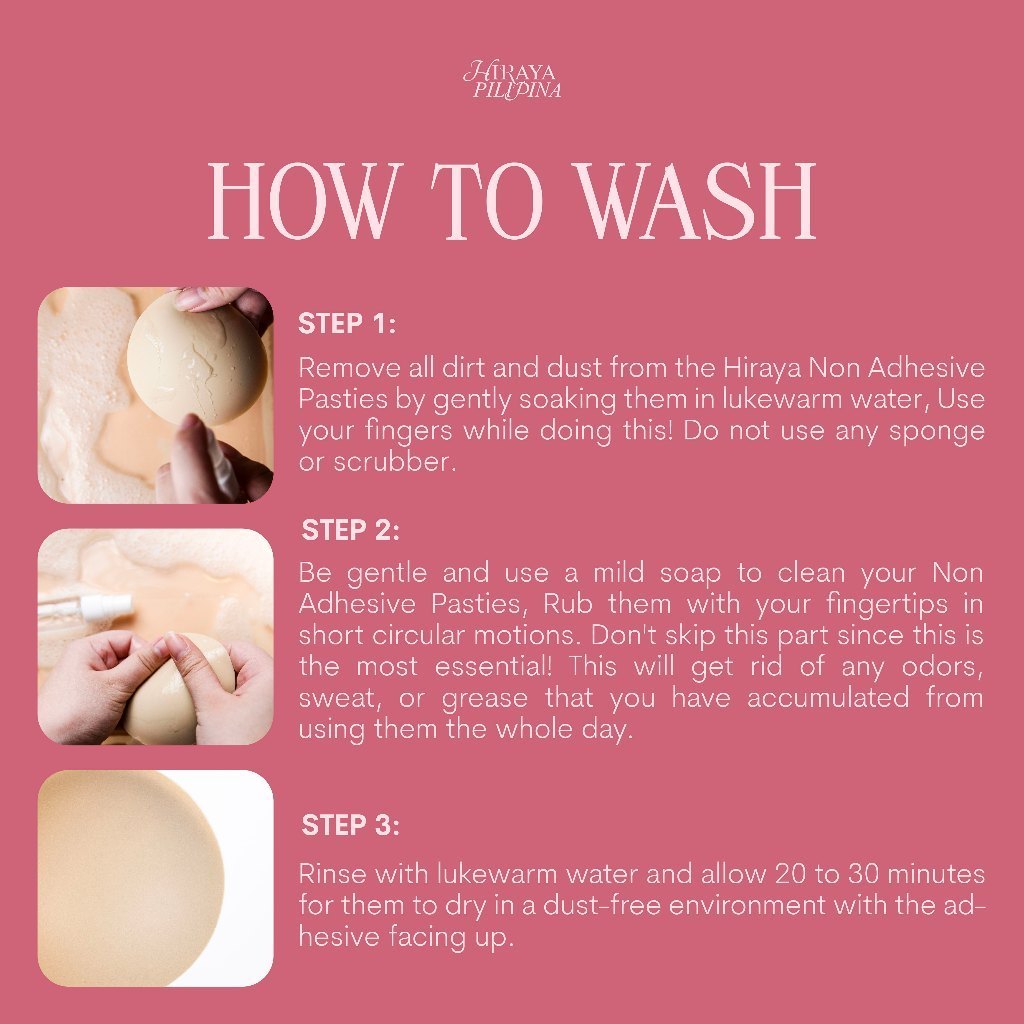 HIRAYA PILIPINA

HOW TO WASH

STEP 1:

Remove all dirt and dust from the Hiraya Non Adhesive Pasties by gently soaking them in lukewarm water, Use your fingers while doing this! Do not use any sponge or scrubber.

STEP 2:

Be gentle and use a mild soap to clean your Non Adhesive Pasties, Rub them with your fingertips in short circular motions. Don't skip this part since this is the most essential! This will get rid of any odors, sweat, or grease that you have accumulated from using them the whole day.

STEP 3:

Rinse with lukewarm water and allow 20 to 30 minutes for them to dry in a dust-free environment with the adhesive facing up.