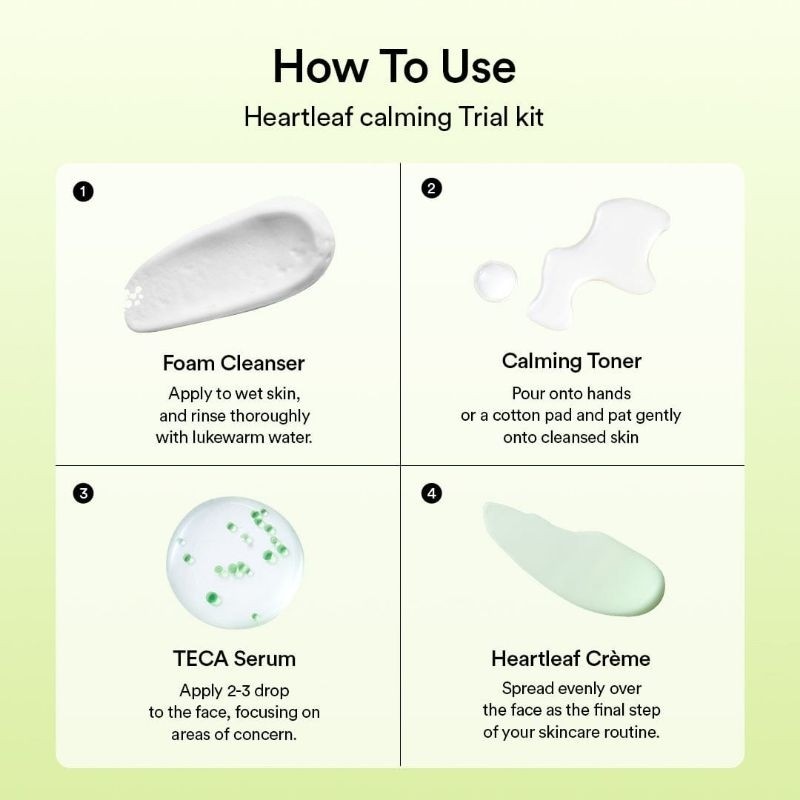 How To Use

Heartleaf calming Trial kit

1

Foam Cleanser

Apply to wet skin, and rinse thoroughly with lukewarm water.

2

Calming Toner

Pour onto hands or a cotton pad and pat gently onto cleansed skin

3

TECA Serum

Apply 2-3 drop to the face, focusing on areas of concern.

4

Heartleaf Crème

Spread evenly over the face as the final step of your skincare routine.