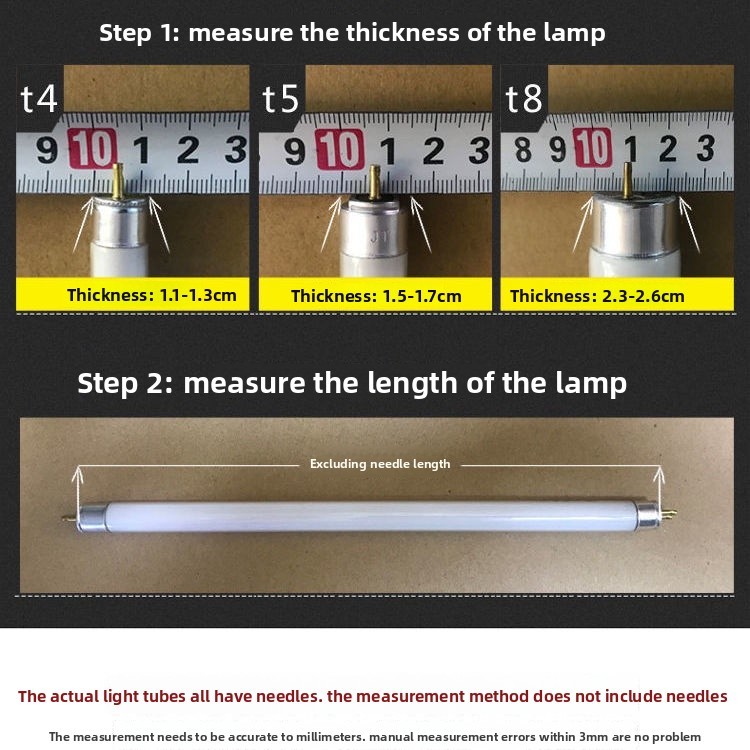 Step 1: measure the thickness of the lamp

t4
9 10 1 2 3
Thickness: 1.1-1.3cm

t5
9 10 1 2 3
JT
Thickness: 1.5-1.7cm

t8
8 9 10 1 2 3
Thickness: 2.3-2.6cm

Step 2: measure the length of the lamp

Excluding needle length

The actual light tubes all have needles. the measurement method does not include needles

The measurement needs to be accurate to millimeters. manual measurement errors within 3mm are no problem