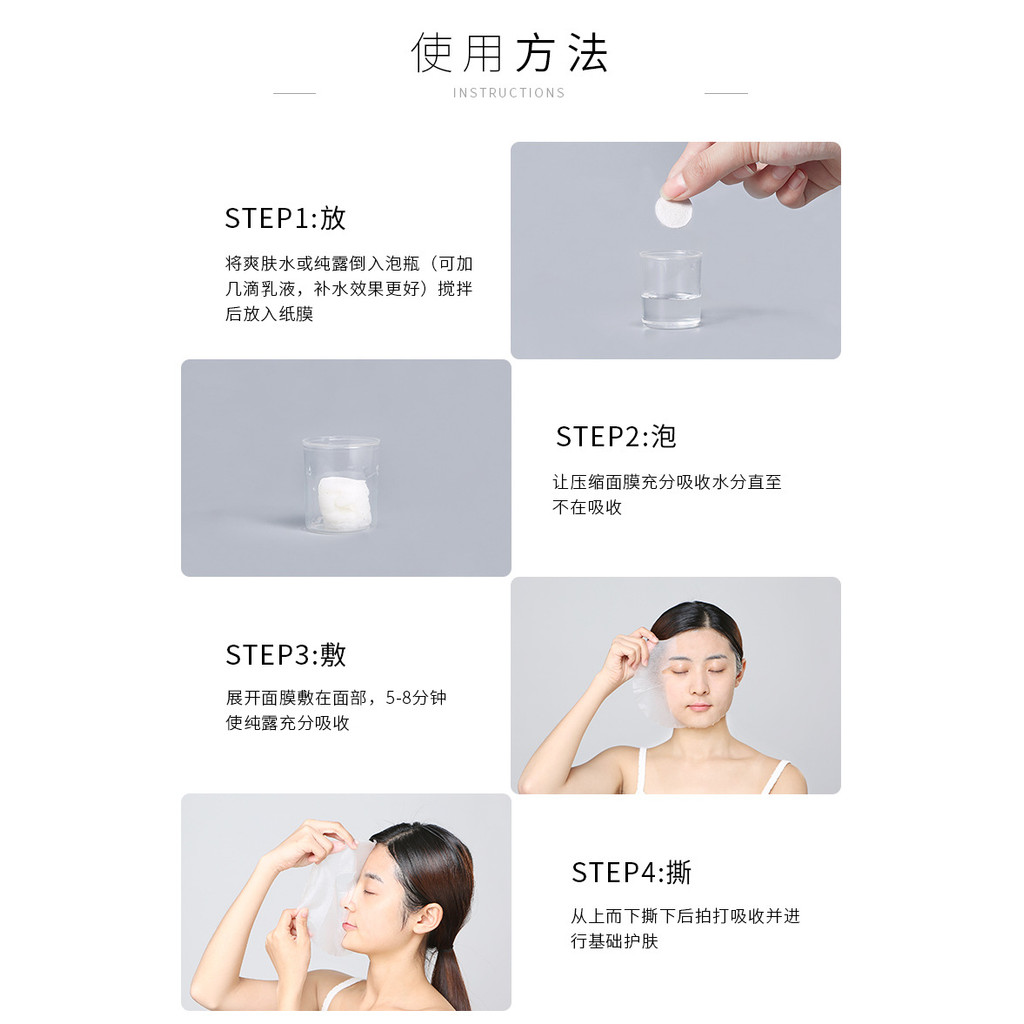 使用方法
INSTRUCTIONS

STEP1:放

将爽肤水或纯露倒入泡瓶（可加几滴乳液，补水效果更好）搅拌后放入纸膜

STEP2:泡

让压缩面膜充分吸收水分直至不在吸收

STEP3:敷

展开面膜敷在面部，5-8分钟使纯露充分吸收

STEP4:撕

从上而下撕下后拍打吸收并进行基础护肤