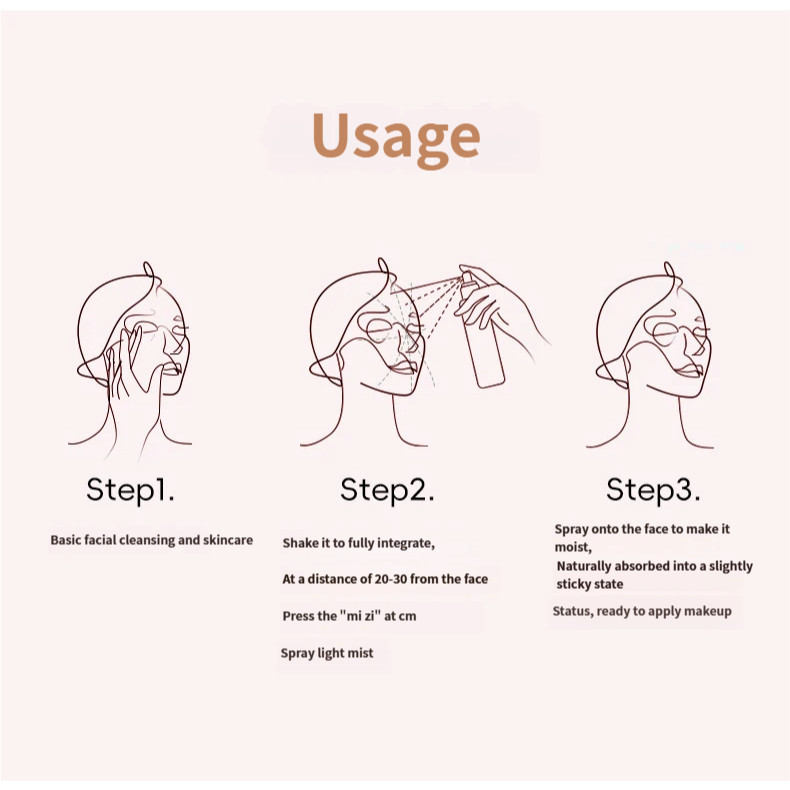 Usage

Step1.

Basic facial cleansing and skincare

Step2.

Shake it to fully integrate,

At a distance of 20-30 from the face

Press the "mi zi" at cm

Spray light mist

Step3.

Spray onto the face to make it moist,

Naturally absorbed into a slightly sticky state

Status, ready to apply makeup