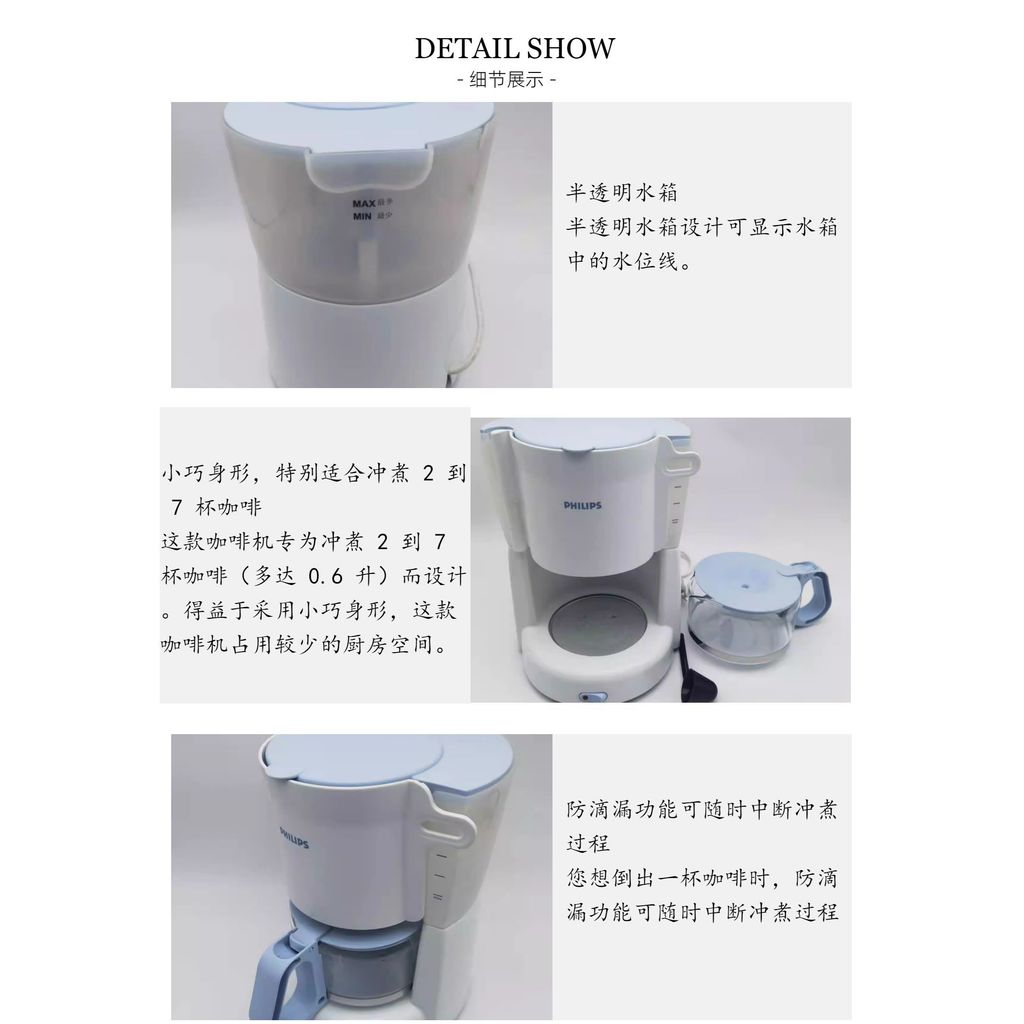 DETAIL SHOW
- 细节展示 -

MAX 最多
MIN 最少

半透明水箱
半透明水箱设计可显示水箱中的水位线。

小巧身形，特别适合冲煮 2 到 7 杯咖啡
这款咖啡机专为冲煮 2 到 7 杯咖啡（多达 0.6 升）而设计。得益于采用小巧身形，这款咖啡机占用较少的厨房空间。

PHILIPS

PHILIPS

防滴漏功能可随时中断冲煮过程
您想倒出一杯咖啡时，防滴漏功能可随时中断冲煮过程