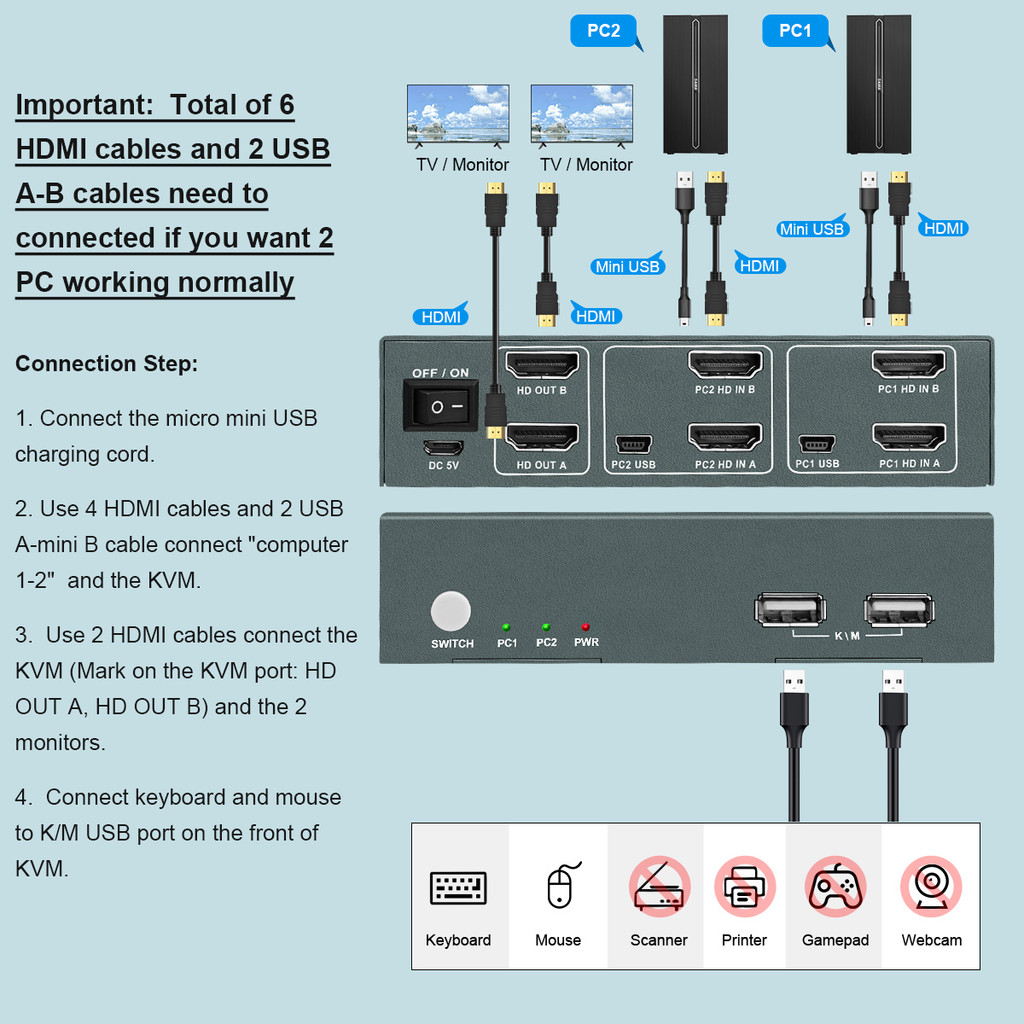 Important: Total of 6 HDMI cables and 2 USB A-B cables need to connected if you want 2 PC working normally

Connection Step:

1. Connect the micro mini USB charging cord.

2. Use 4 HDMI cables and 2 USB A-mini B cable connect "computer 1-2" and the KVM.

3. Use 2 HDMI cables connect the KVM (Mark on the KVM port: HD OUT A, HD OUT B) and the 2 monitors.

4. Connect keyboard and mouse to K/M USB port on the front of KVM.

PC2
PC1
TV / Monitor
TV / Monitor
Mini USB
HDMI
Mini USB
HDMI
HDMI
HDMI

OFF / ON
DC 5V
HD OUT B
HD OUT A
PC2 HD IN B
PC2 USB
PC2 HD IN A
PC1 HD IN B
PC1 USB
PC1 HD IN A

SWITCH
PC1
PC2
PWR
K\M

Keyboard
Mouse
Scanner
Printer
Gamepad
Webcam