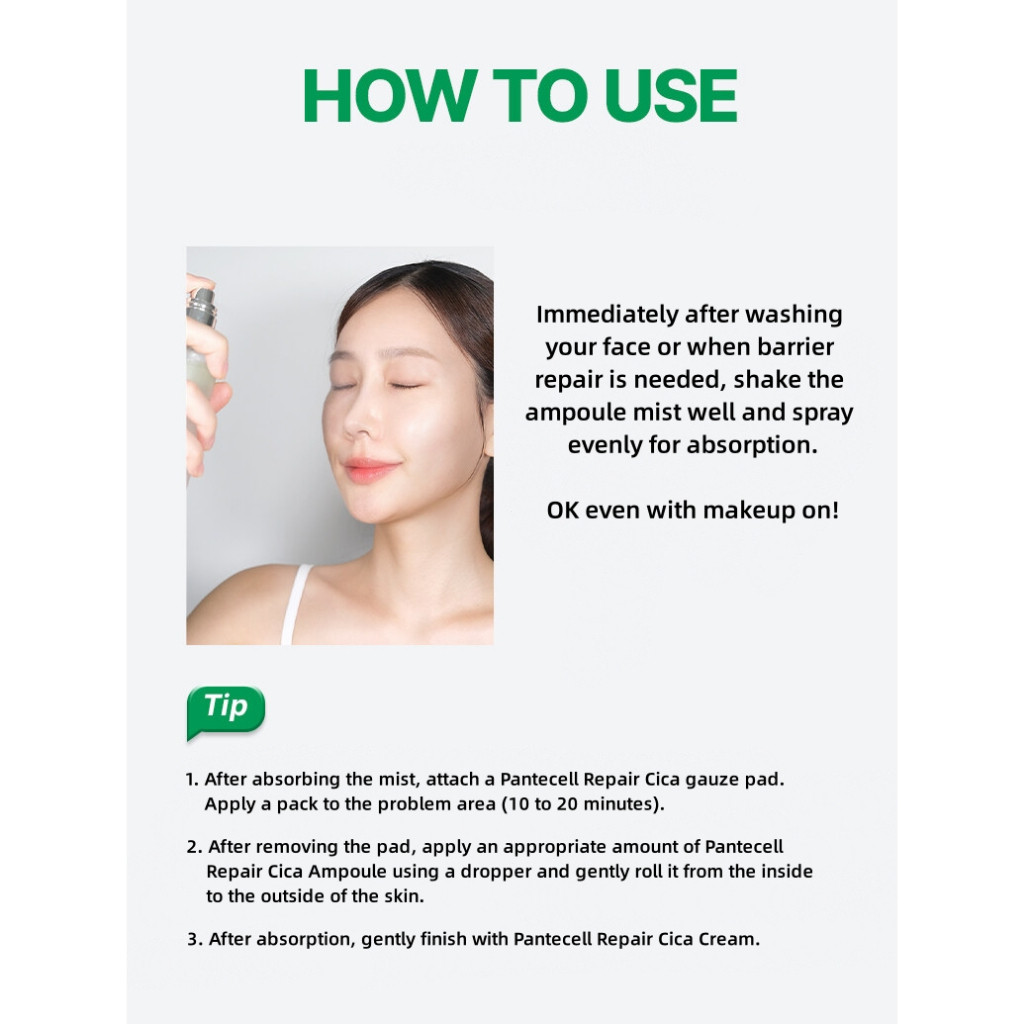 HOW TO USE

Immediately after washing your face or when barrier repair is needed, shake the ampoule mist well and spray evenly for absorption.

OK even with makeup on!

Tip

1. After absorbing the mist, attach a Pantecell Repair Cica gauze pad. Apply a pack to the problem area (10 to 20 minutes).

2. After removing the pad, apply an appropriate amount of Pantecell Repair Cica Ampoule using a dropper and gently roll it from the inside to the outside of the skin.

3. After absorption, gently finish with Pantecell Repair Cica Cream.