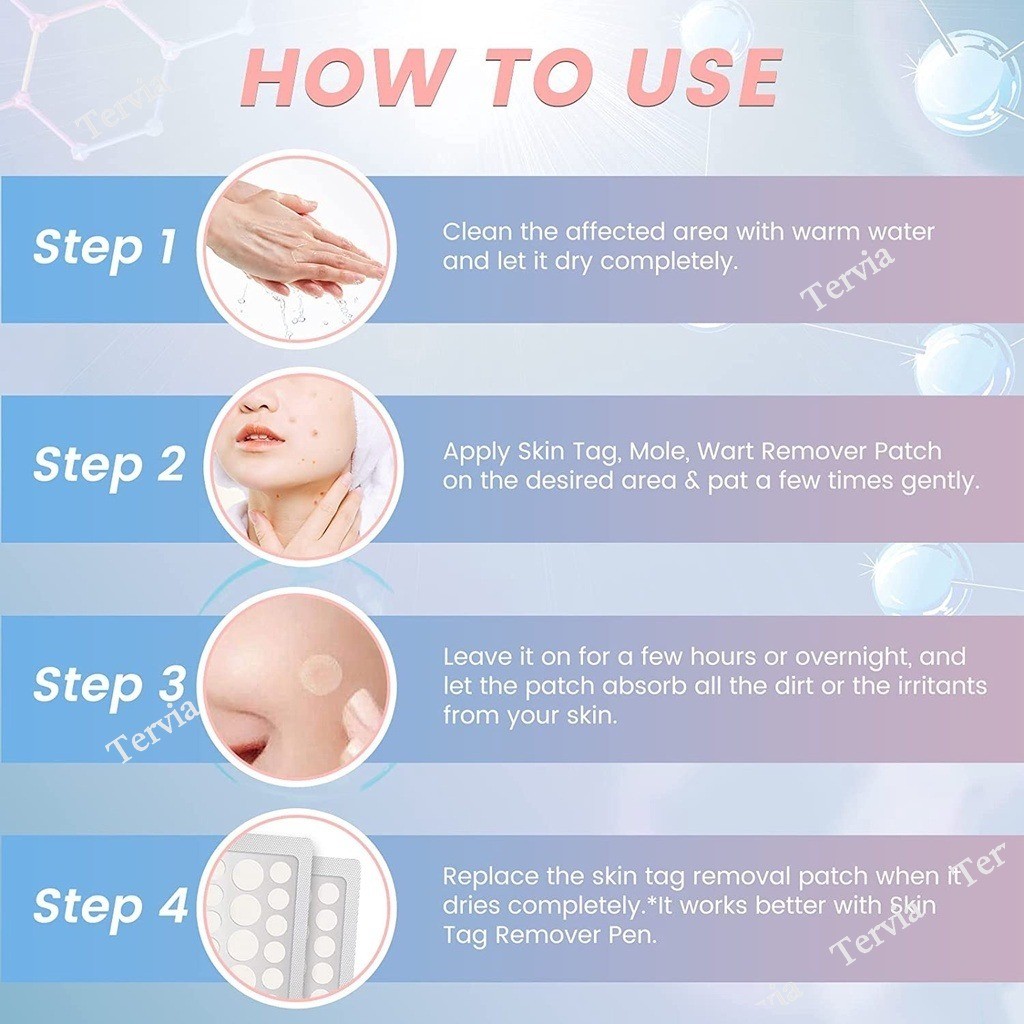 HOW TO USE

Tervia

Step 1

Clean the affected area with warm water and let it dry completely.

Tervia

Step 2

Apply Skin Tag, Mole, Wart Remover Patch on the desired area & pat a few times gently.

Step 3

Leave it on for a few hours or overnight, and let the patch absorb all the dirt or the irritants from your skin.

Tervia

Step 4

Replace the skin tag removal patch when it dries completely.*It works better with Skin Tag Remover Pen.

Ter

Tervia